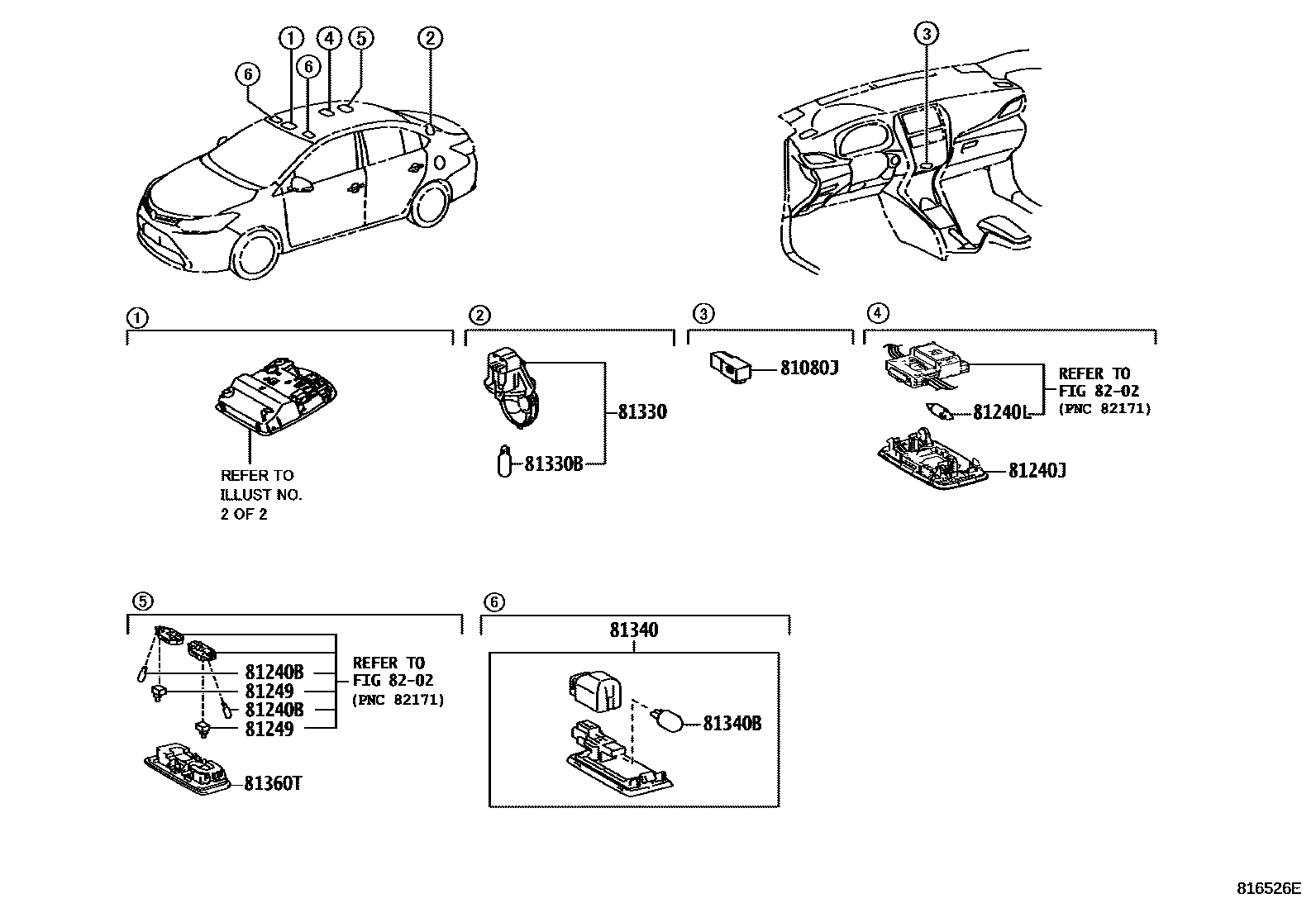 6
1
6
4
5
2
3

1
REFER TO ILLUST NO. 2 OF 2

2
81330
81330B

3
81080J

4
REFER TO FIG 82-02 (PNC 82171)
81240L
81240J

5
81240B
81249
81240B
81249
REFER TO FIG 82-02 (PNC 82171)
81360T

6
81340
81340B

816526E