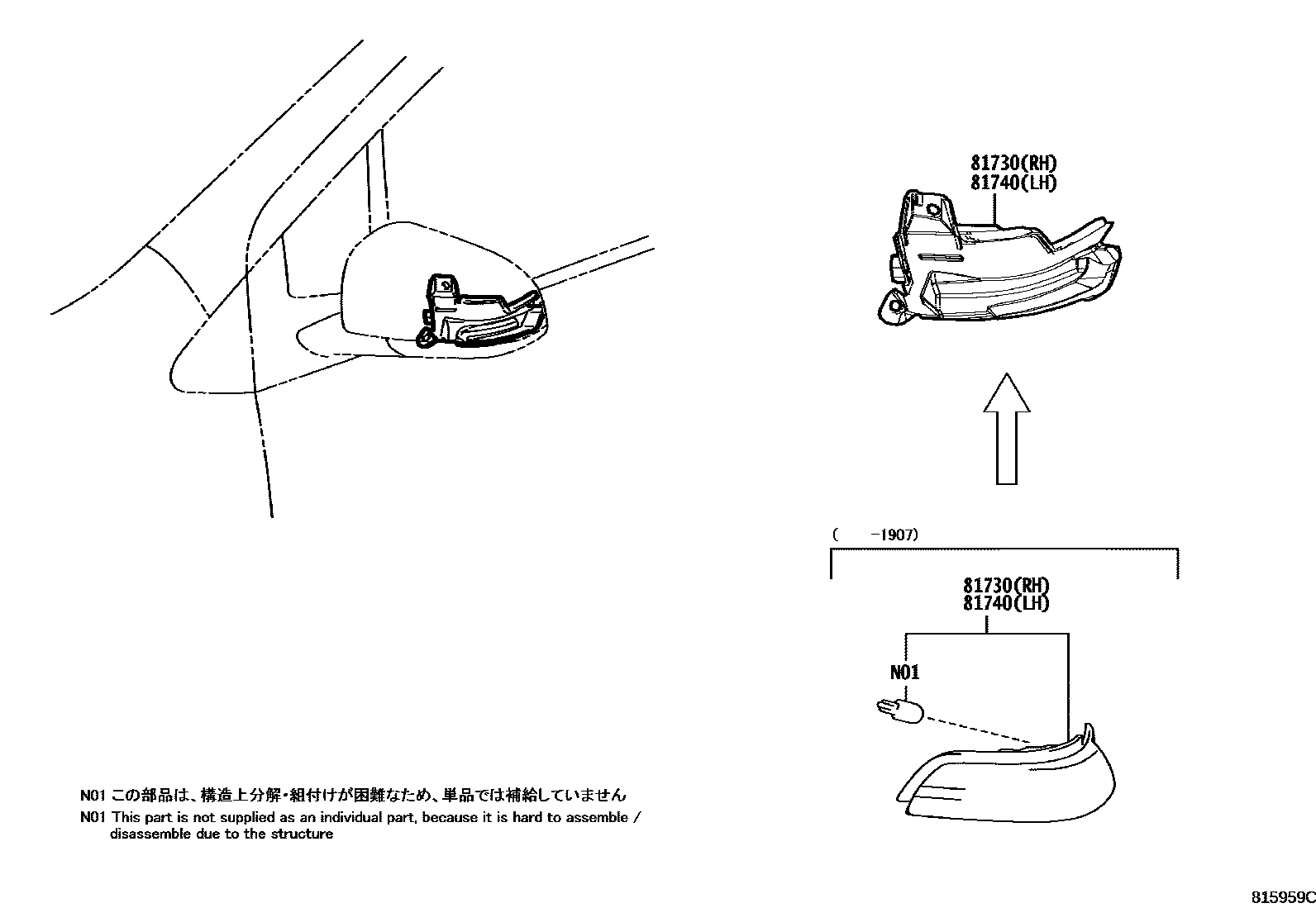 81730(RH)
81740(LH)

(    -1907)

81730(RH)
81740(LH)

N01

N01 この部品は、構造上分解・組付けが困難なため、単品では補給していません
N01 This part is not supplied as an individual part, because it is hard to assemble / disassemble due to the structure

815959C