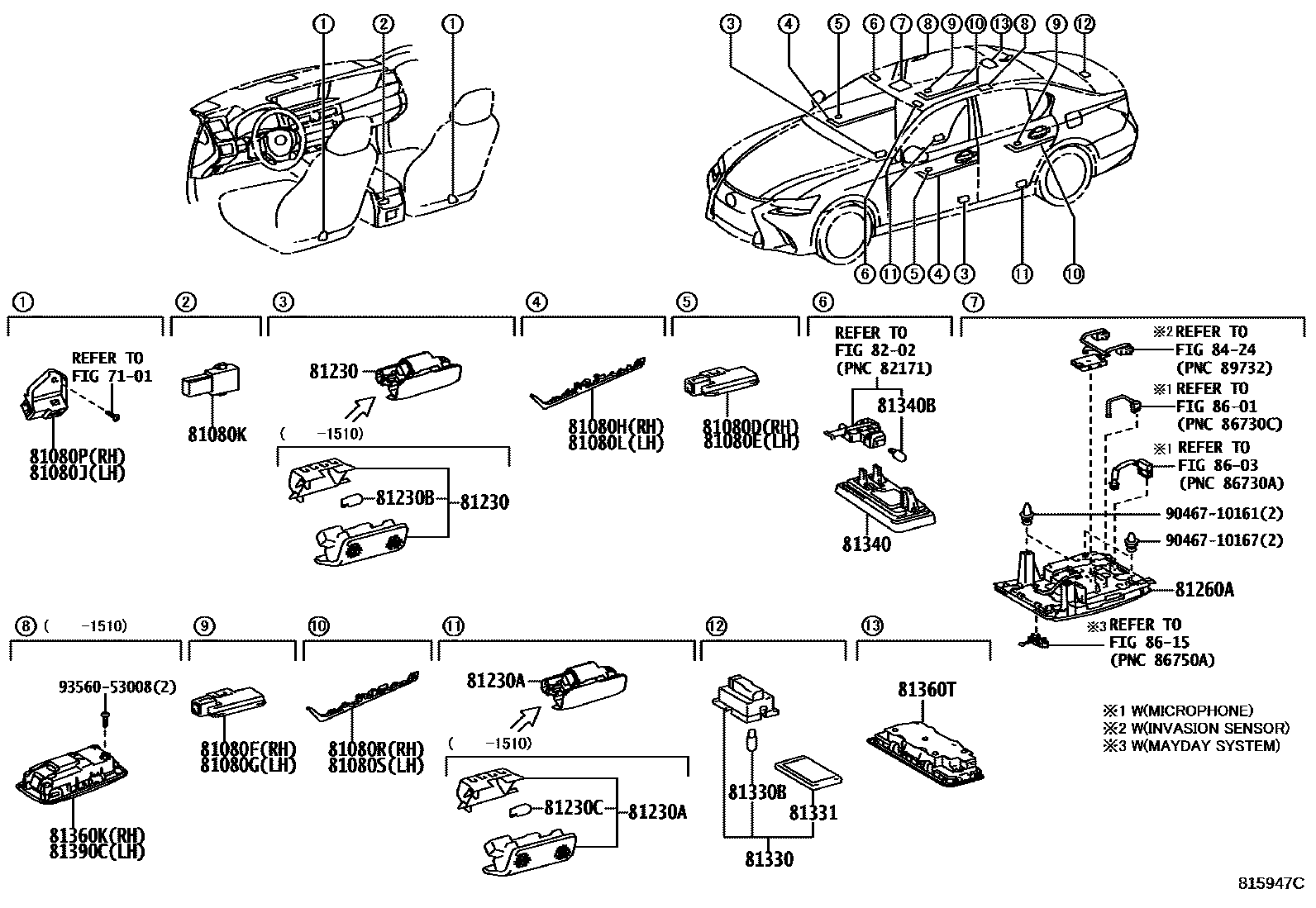 ① ② ①

③ ④ ⑤ ⑥ ⑦ ⑧ ⑨ ⑩ ⑬ ⑧ ⑨ ⑫

⑥ ⑪ ⑤ ④ ③ ⑪ ⑩

①
REFER TO
FIG 71-01
81080P(RH)
81080J(LH)

②
81080K

③
81230
( -1510)
81230B
81230

④
81080H(RH)
81080L(LH)

⑤
81080D(RH)
81080E(LH)

⑥
REFER TO
FIG 82-02
(PNC 82171)
81340B
81340

⑦
※2 REFER TO
FIG 84-24
(PNC 89732)
※1 REFER TO
FIG 86-01
(PNC 86730C)
※1 REFER TO
FIG 86-03
(PNC 86730A)
90467-10161(2)
90467-10167(2)
81260A
※3 REFER TO
FIG 86-15
(PNC 86750A)

⑧ ( -1510)
93560-53008(2)
81360K(RH)
81390C(LH)

⑨
81080F(RH)
81080G(LH)

⑩
81080R(RH)
81080S(LH)

⑪
81230A
( -1510)
81230C
81230A

⑫
81330B
81331
81330

⑬
81360T

※1 W(MICROPHONE)
※2 W(INVASION SENSOR)
※3 W(MAYDAY SYSTEM)

815947C