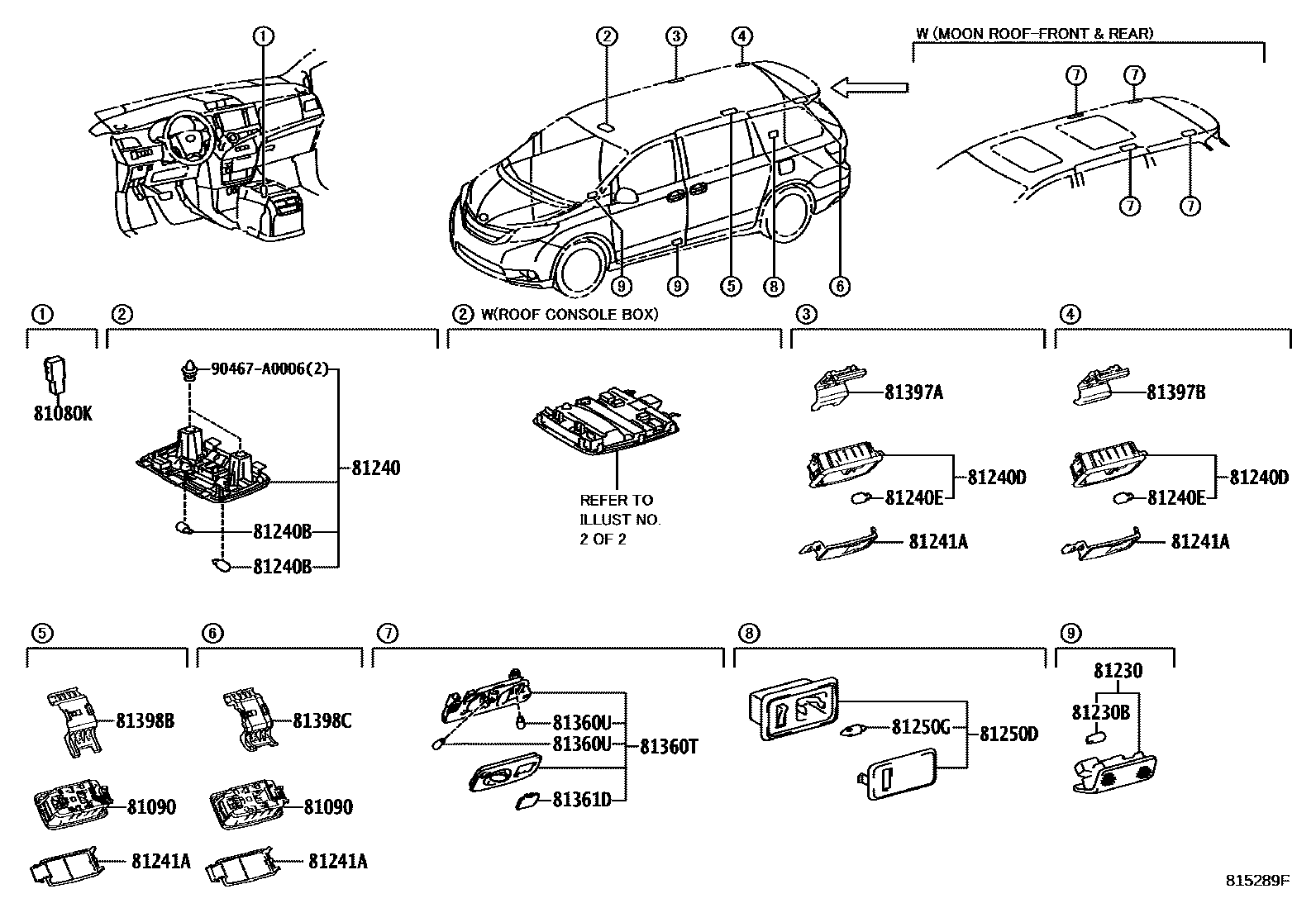 1
2
3
4
W (MOON ROOF-FRONT & REAR)
7
7
7
7
9
9
5
8
6

1

81080K

2

90467-A0006(2)
81240
81240B
81240B

2 W(ROOF CONSOLE BOX)

REFER TO ILLUST NO. 2 OF 2

3

81397A
81240D
81240E
81241A

4

81397B
81240D
81240E
81241A

5

81398B
81090
81241A

6

81398C
81090
81241A

7

81360U
81360U
81360T
81361D

8

81250G
81250D

9

81230
81230B

815289F