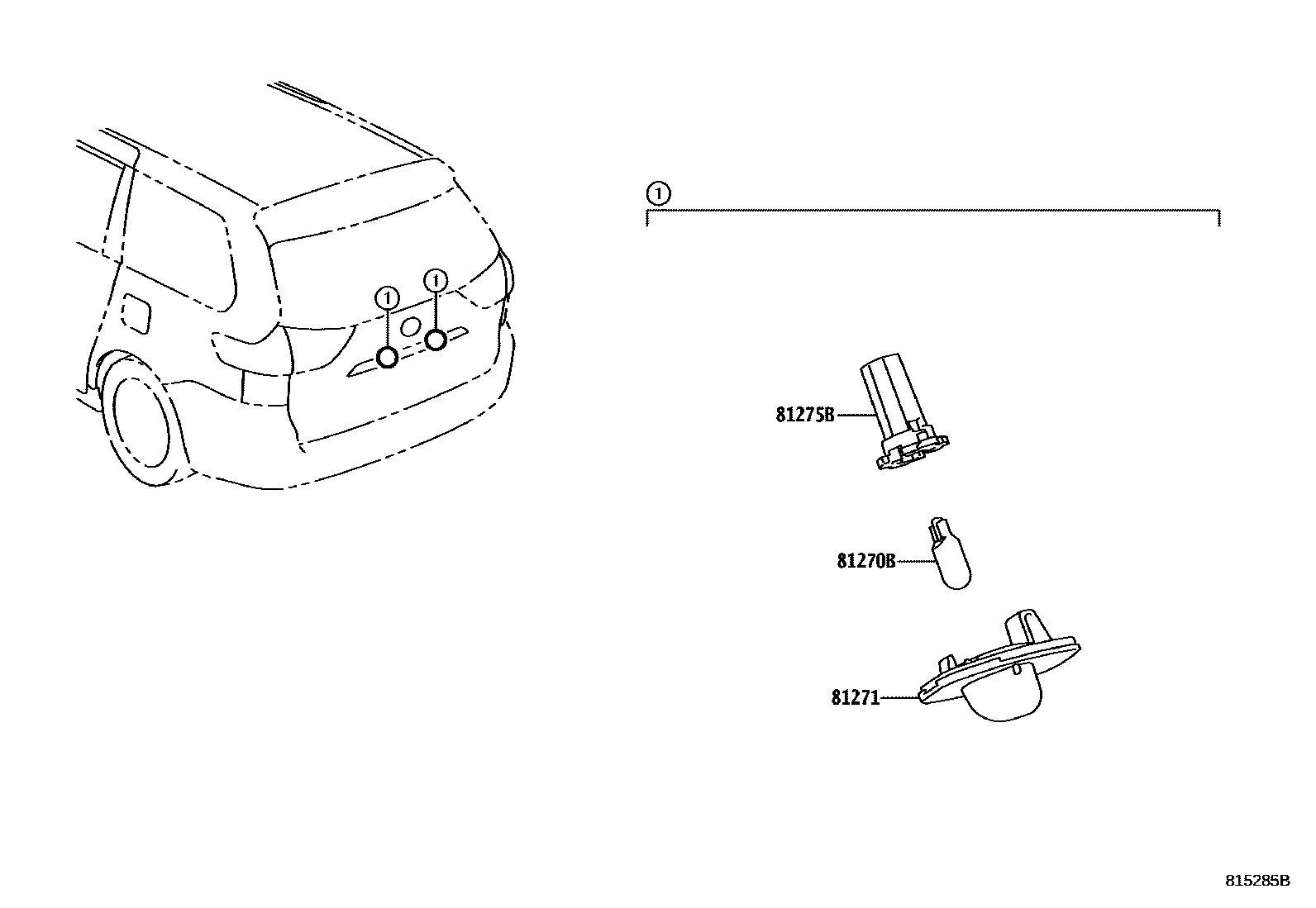 1
1

1

81275B

81270B

81271

815285B