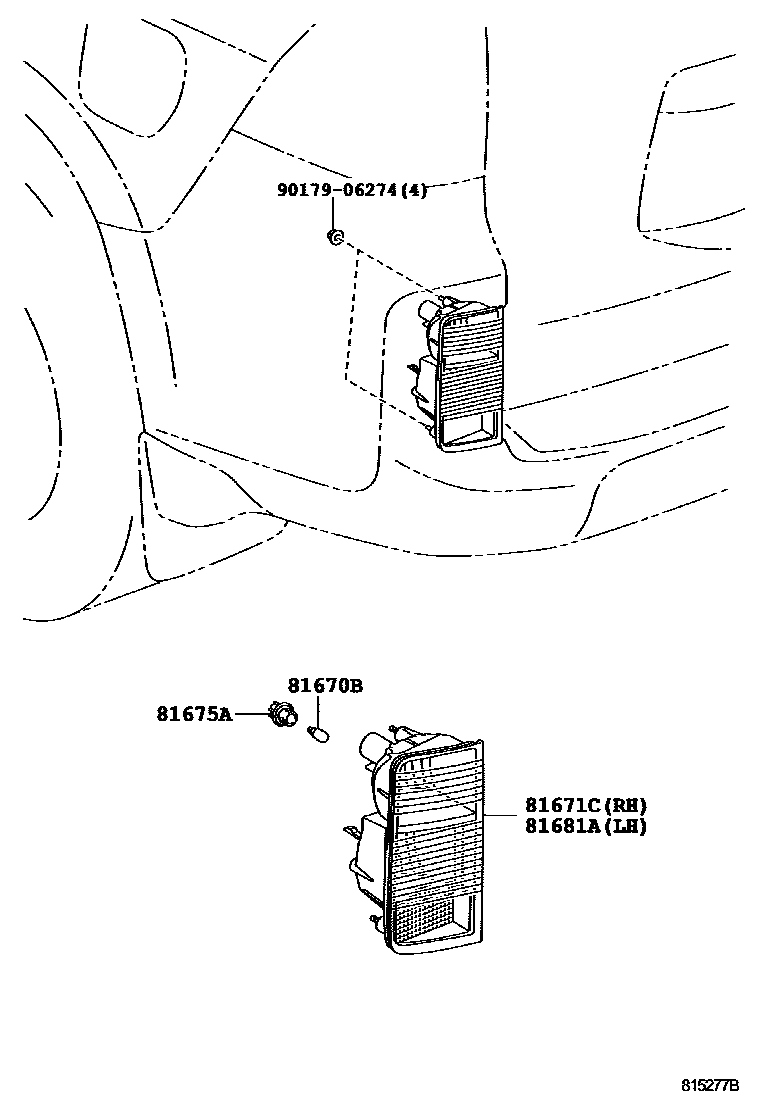 90179-06274(4)

81670B

81675A

81671C(RH)
81681A(LH)

815277B