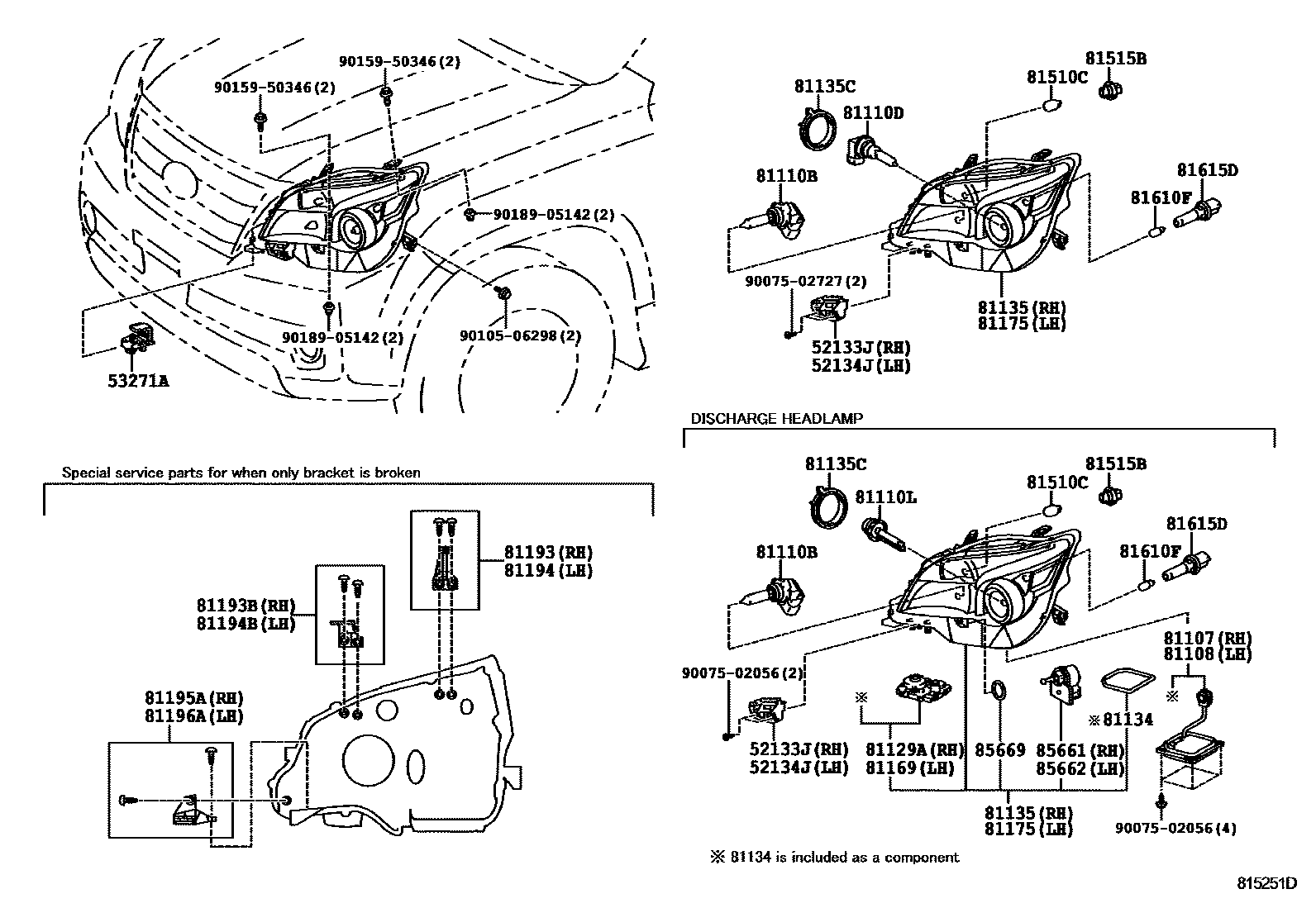 90159-50346(2)
90159-50346(2)
90189-05142(2)
90189-05142(2)
90105-06298(2)
53271A

81135C
81110D
81510C
81515B
81110B
81615D
81610F
90075-02727(2)
52133J(RH)
52134J(LH)
81135(RH)
81175(LH)

DISCHARGE HEADLAMP

81135C
81110L
81510C
81515B
81110B
81615D
81610F
81107(RH)
81108(LH)
90075-02056(2)
※
※
※81134
52133J(RH)
52134J(LH)
81129A(RH)
81169(LH)
85669
85661(RH)
85662(LH)
81135(RH)
81175(LH)
90075-02056(4)
※ 81134 is included as a component

Special service parts for when only bracket is broken

81193(RH)
81194(LH)
81193B(RH)
81194B(LH)
81195A(RH)
81196A(LH)

815251D