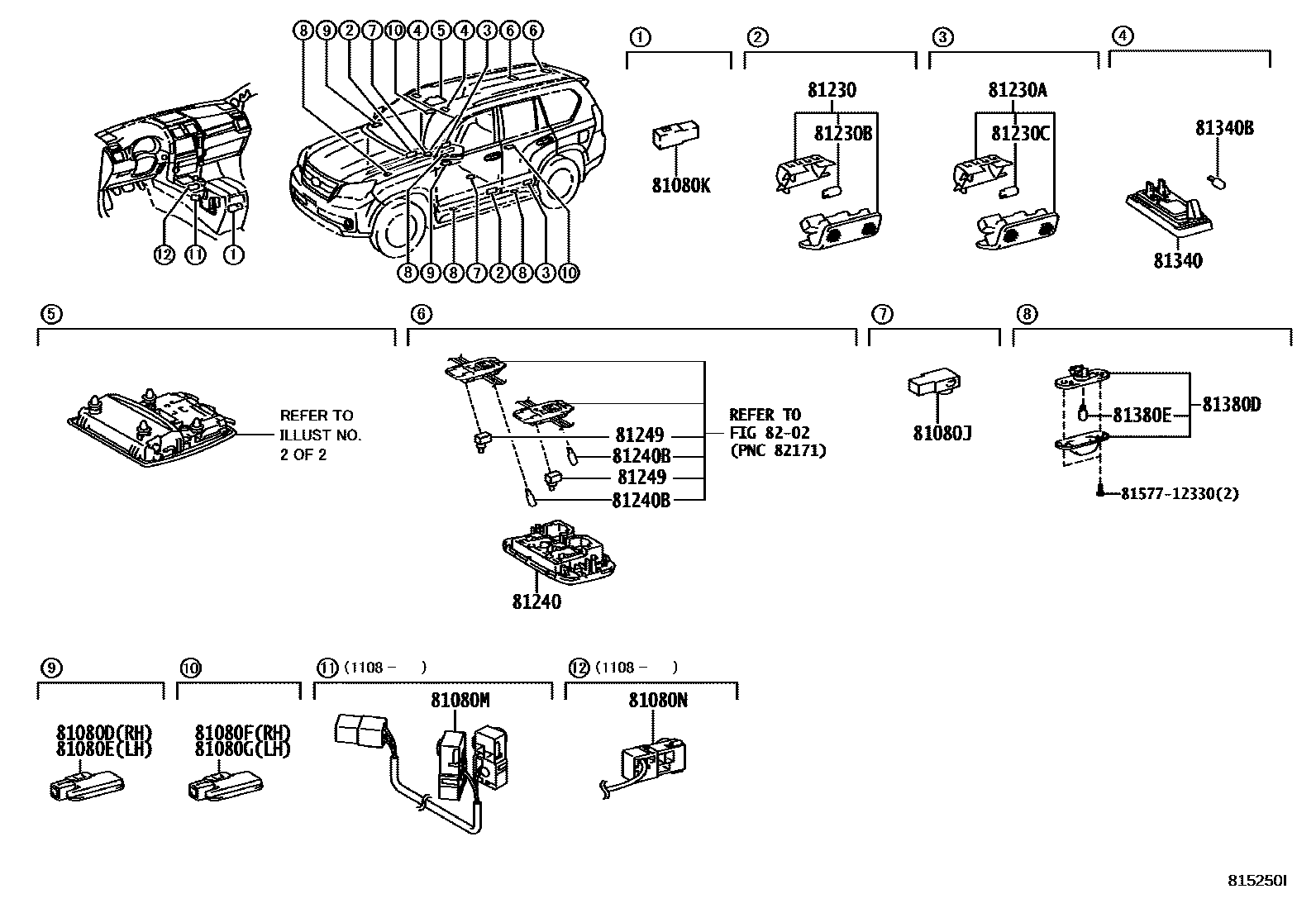 ⑧ ⑨ ② ⑦ ⑩ ④ ⑤ ④ ③ ⑥ ⑥

⑫ ⑪ ①

⑧ ⑨ ⑧ ⑦ ② ⑧ ③ ⑩

①

81080K

②

81230

81230B

③

81230A

81230C

④

81340B

81340

⑤

REFER TO ILLUST NO. 2 OF 2

⑥

81249

81240B

81249

81240B

REFER TO FIG 82-02 (PNC 82171)

81240

⑦

81080J

⑧

81380E

81380D

81577-12330(2)

⑨

81080D(RH)
81080E(LH)

⑩

81080F(RH)
81080G(LH)

⑪ (1108－ )

81080M

⑫ (1108－ )

81080N

815250I