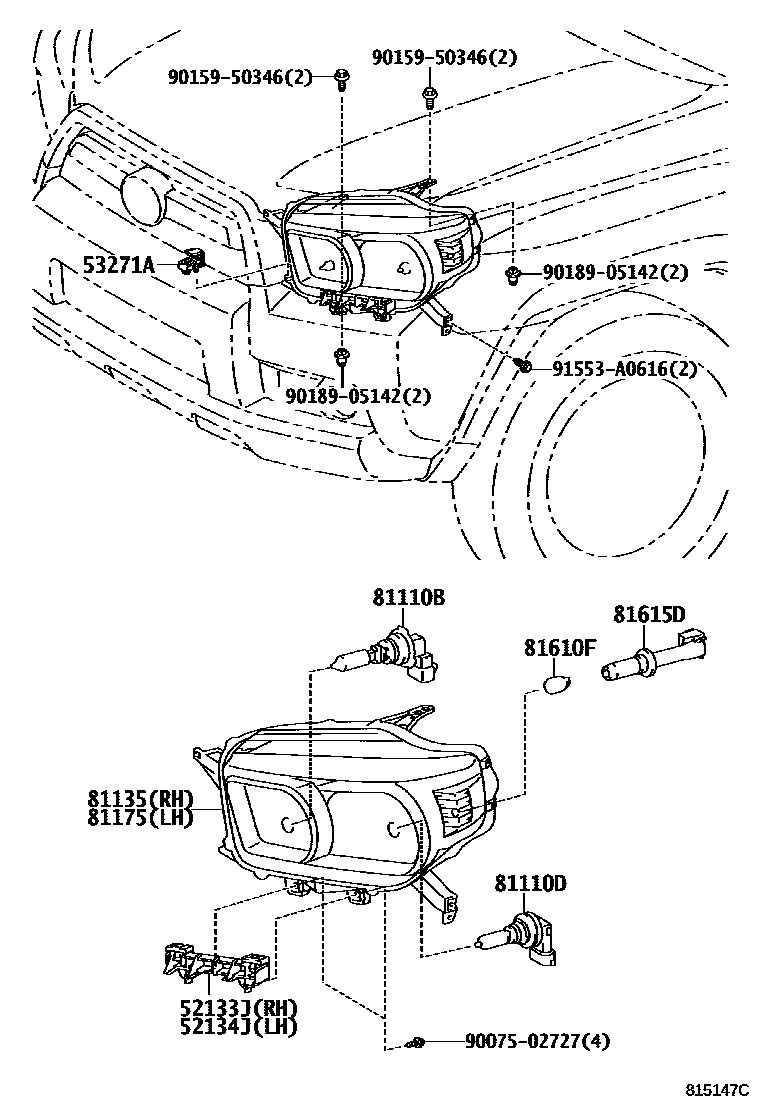 90159-50346(2)
90159-50346(2)
53271A
90189-05142(2)
91553-A0616(2)
90189-05142(2)
81110B
81615D
81610F
81135(RH)
81175(LH)
81110D
52133J(RH)
52134J(LH)
90075-02727(4)
815147C