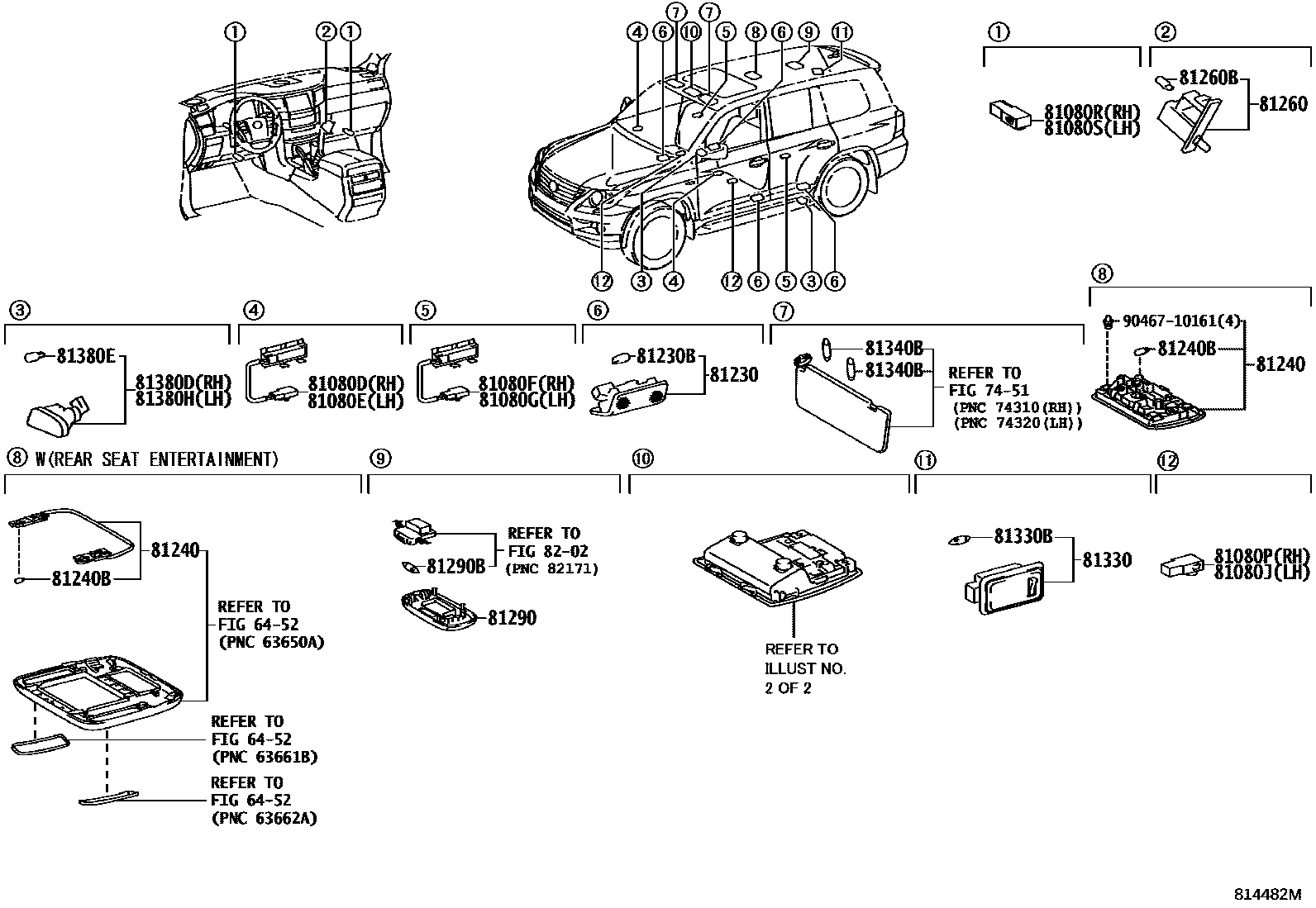 ① ② ①

④ ⑥ ⑦ ⑩ ⑦ ⑤ ⑧ ⑥ ⑨ ⑪

⑫ ③ ④ ⑫ ⑥ ⑤ ③ ⑥

①
81080R(RH)
81080S(LH)

②
81260B
81260

③
81380E
81380D(RH)
81380H(LH)

④
81080D(RH)
81080E(LH)

⑤
81080F(RH)
81080G(LH)

⑥
81230B
81230

⑦
81340B
81340B
REFER TO
FIG 74-51
(PNC 74310(RH))
(PNC 74320(LH))

⑧
90467-10161(4)
81240B
81240

⑧ W(REAR SEAT ENTERTAINMENT)
81240
81240B
REFER TO
FIG 64-52
(PNC 63650A)
REFER TO
FIG 64-52
(PNC 63661B)
REFER TO
FIG 64-52
(PNC 63662A)

⑨
REFER TO
FIG 82-02
(PNC 82171)
81290B
81290

⑩
REFER TO
ILLUST NO.
2 OF 2

⑪
81330B
81330

⑫
81080P(RH)
81080J(LH)

814482M