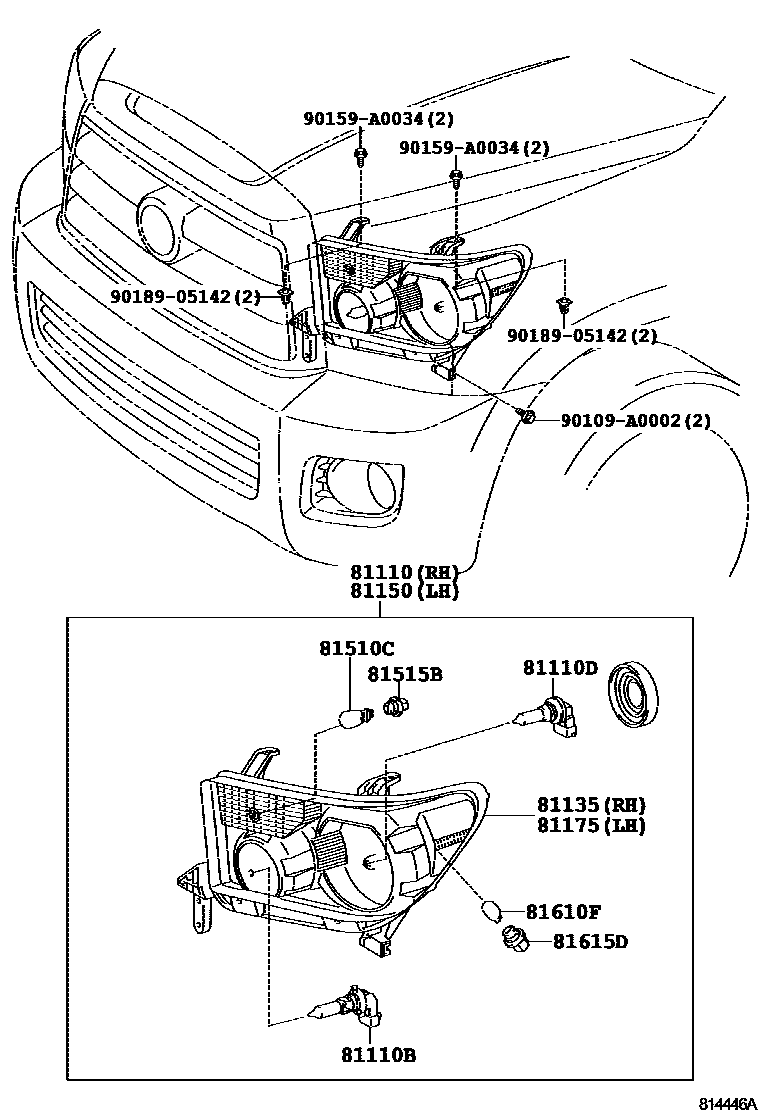 90159-A0034(2)
90159-A0034(2)
90189-05142(2)
90189-05142(2)
90109-A0002(2)
81110(RH)
81150(LH)
81510C
81515B
81110D
81135(RH)
81175(LH)
81610F
81615D
81110B
814446A