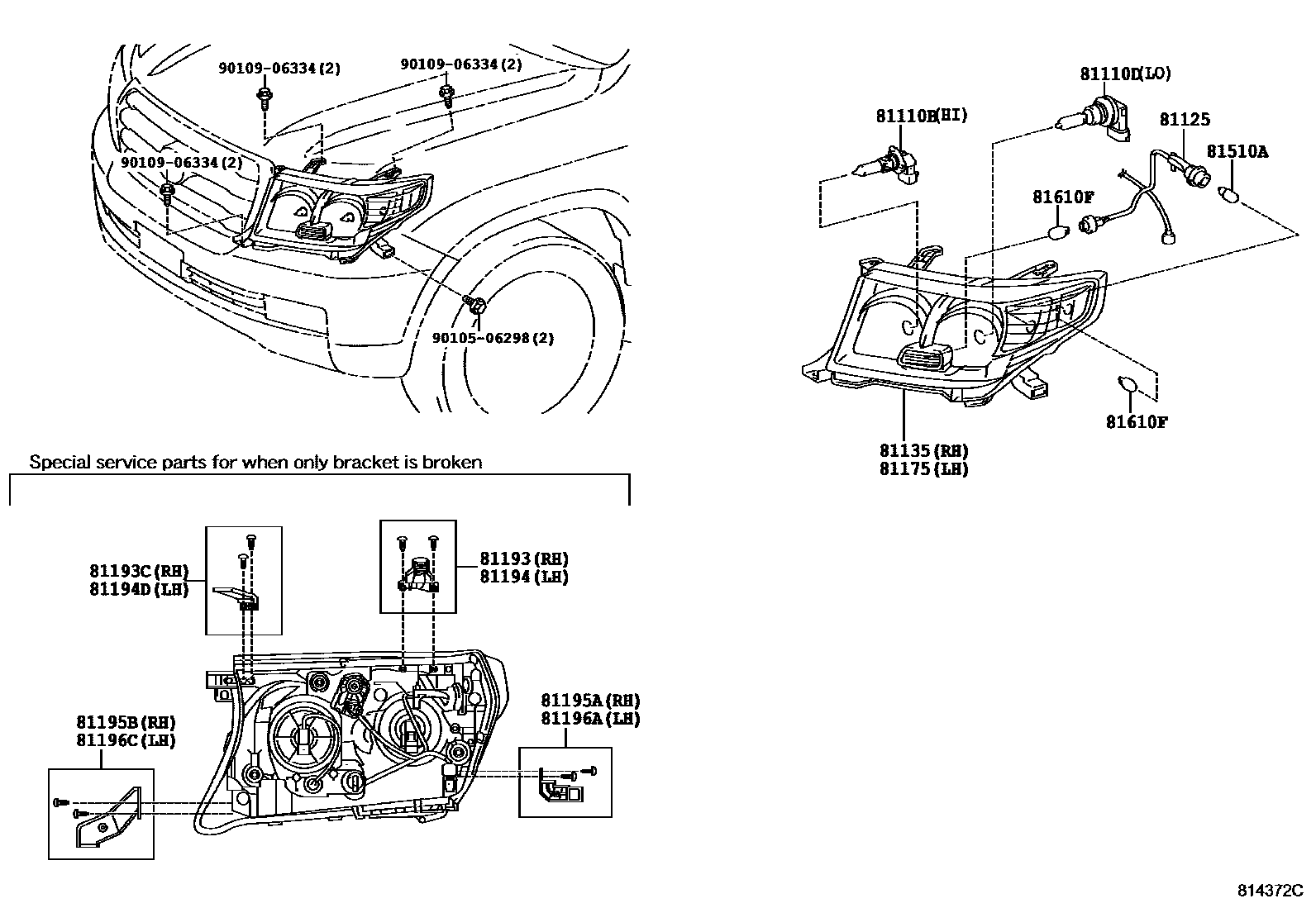 90109-06334(2)
90109-06334(2)
90109-06334(2)
90105-06298(2)
81110D(LO)
81110B(HI)
81125
81510A
81610F
81610F
81135(RH)
81175(LH)
Special service parts for when only bracket is broken
81193C(RH)
81194D(LH)
81193(RH)
81194(LH)
81195A(RH)
81196A(LH)
81195B(RH)
81196C(LH)
814372C