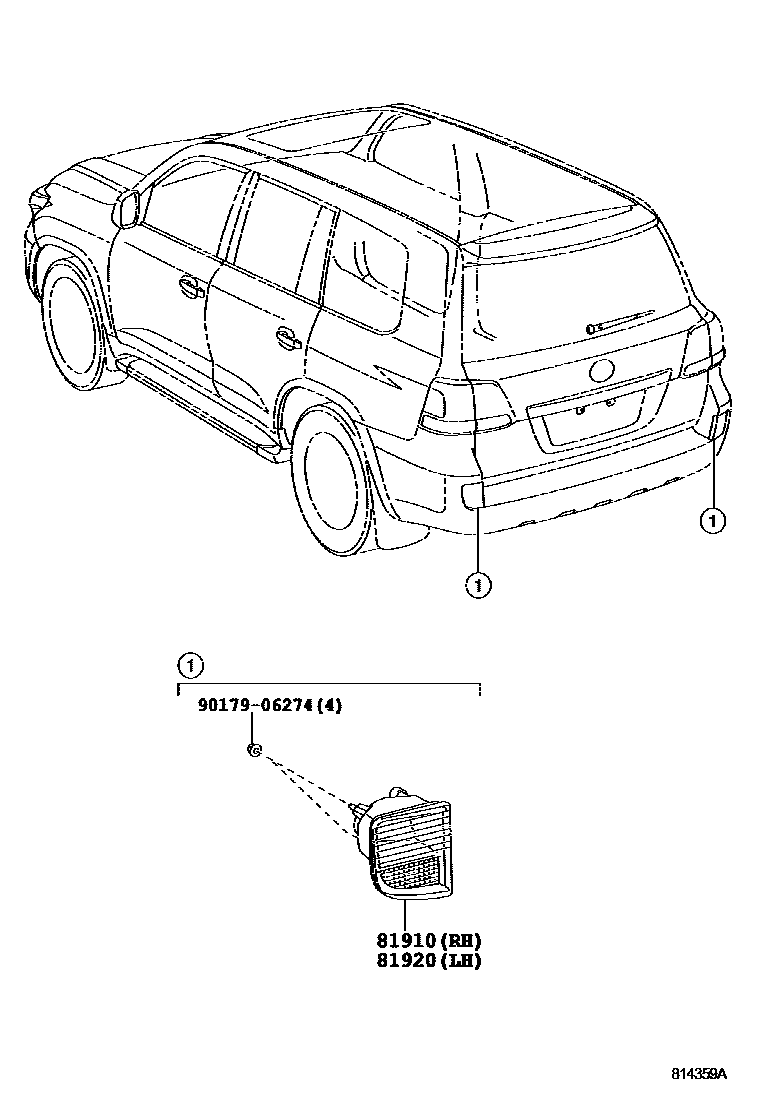 1

1

1

90179-06274(4)

81910(RH)
81920(LH)

814359A