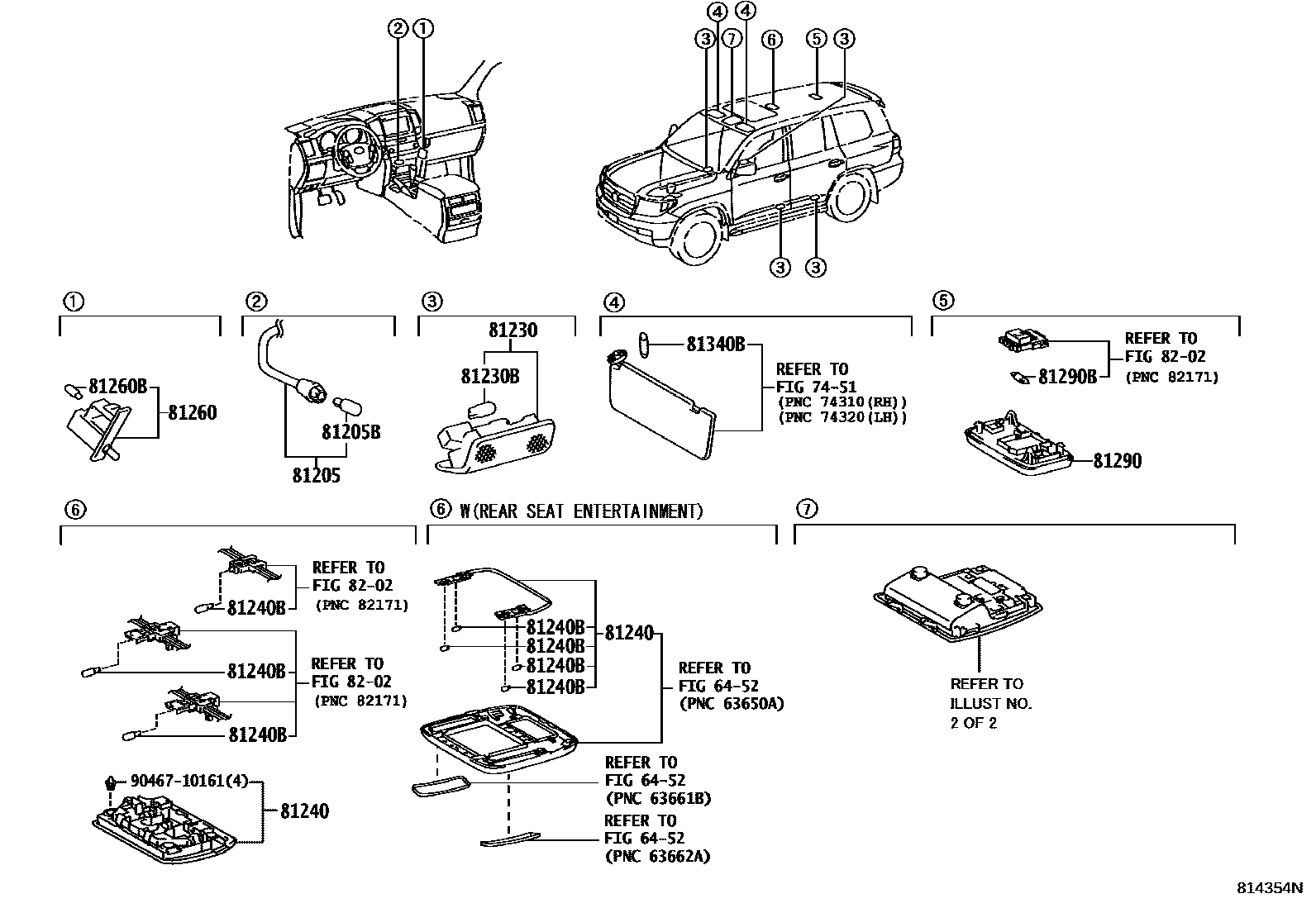 ② ①

④ ④
③ ⑦ ⑥ ⑤ ③

③ ③

①

81260B
81260

②

81205B
81205

③

81230
81230B

④

81340B
REFER TO
FIG 74-51
(PNC 74310(RH))
(PNC 74320(LH))

⑤

REFER TO
FIG 82-02
(PNC 82171)
81290B

81290

⑥

REFER TO
FIG 82-02
(PNC 82171)
81240B

81240B
REFER TO
FIG 82-02
(PNC 82171)
81240B

90467-10161(4)
81240

⑥ W(REAR SEAT ENTERTAINMENT)

81240B
81240B
81240B
81240B
81240

REFER TO
FIG 64-52
(PNC 63650A)

REFER TO
FIG 64-52
(PNC 63661B)

REFER TO
FIG 64-52
(PNC 63662A)

⑦

REFER TO
ILLUST NO.
2 OF 2

814354N