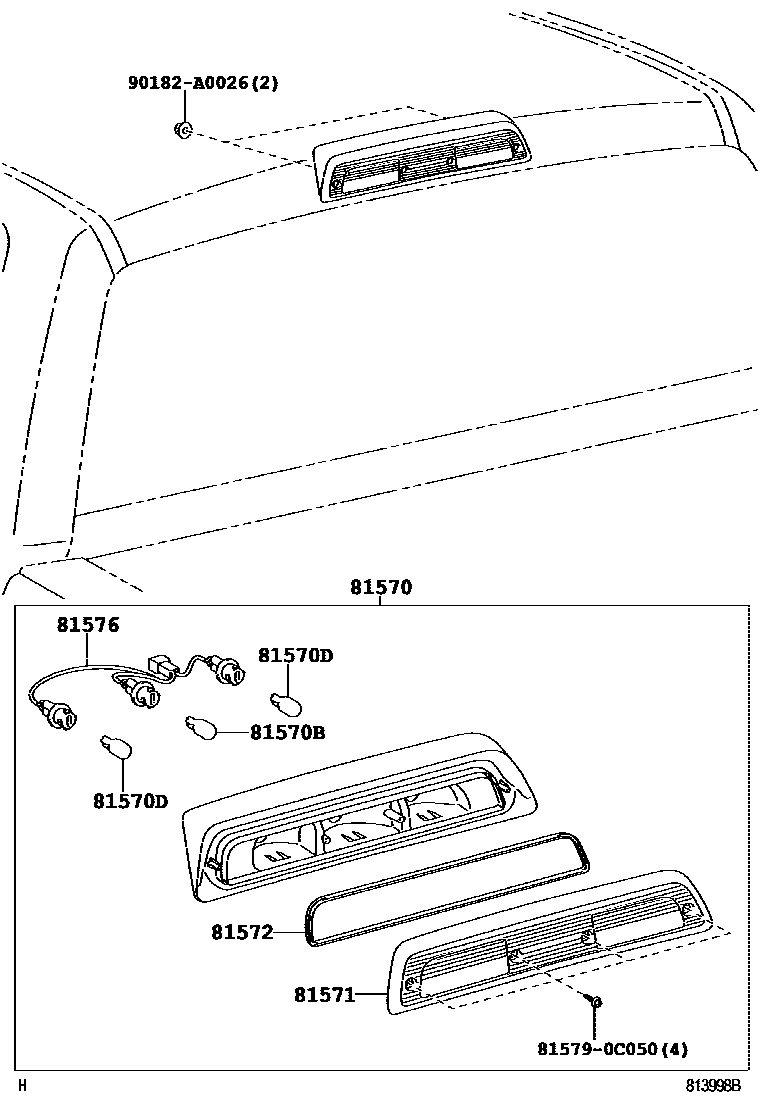 90182-A0026(2)

81570

81576

81570D

81570B

81570D

81572

81571

81579-0C050(4)

H

813998B