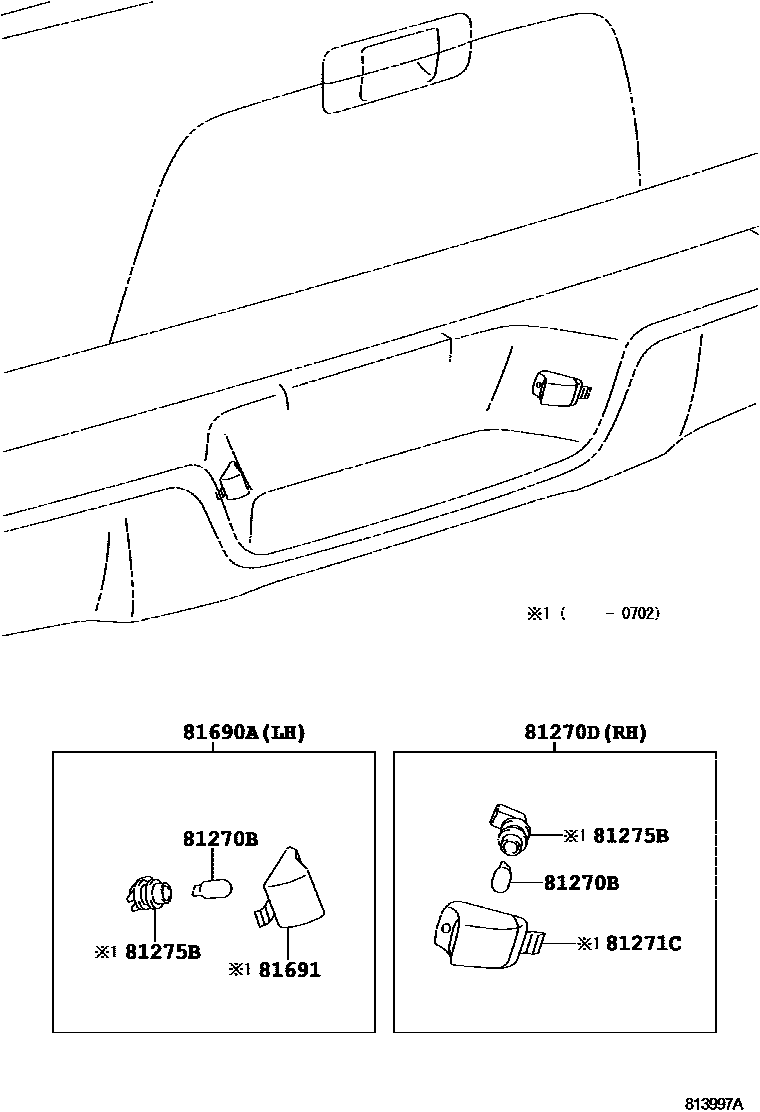 ※1 ( - 0702)

81690A(LH)

81270B

※1 81275B

※1 81691

81270D(RH)

※1 81275B

81270B

※1 81271C

813997A