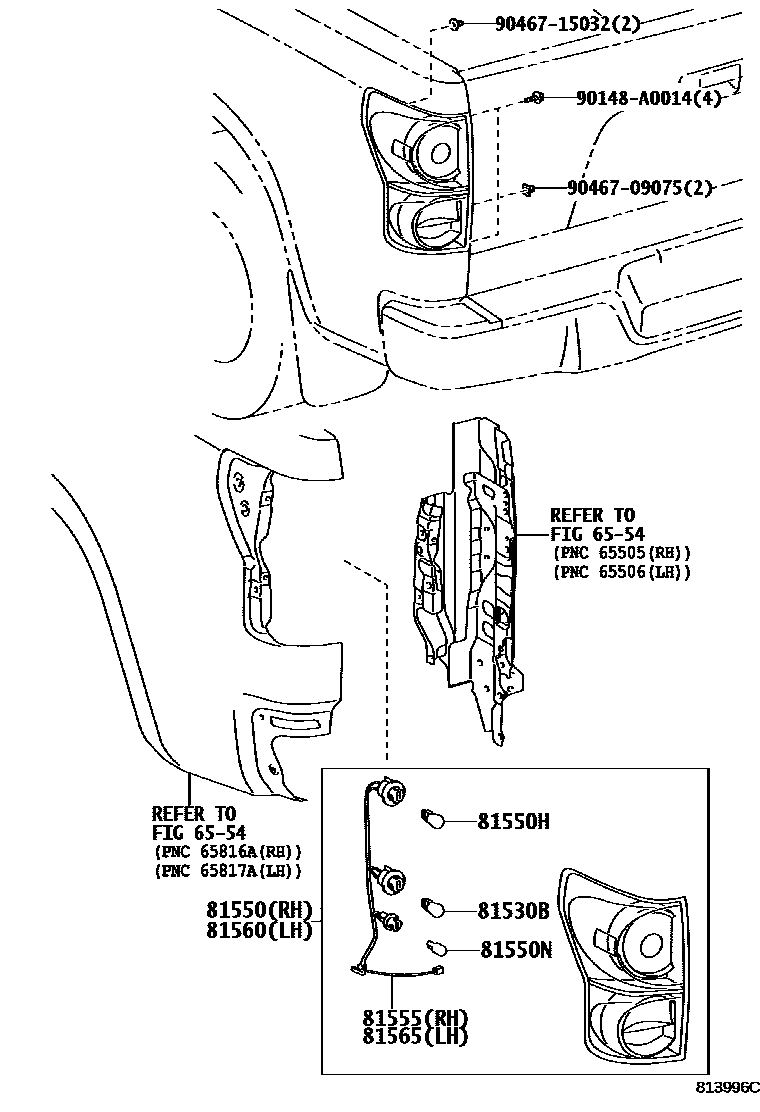 90467-15032(2)
90148-A0014(4)
90467-09075(2)

REFER TO
FIG 65-54
(PNC 65505(RH))
(PNC 65506(LH))

REFER TO
FIG 65-54
(PNC 65816A(RH))
(PNC 65817A(LH))

81550H
81550(RH)
81560(LH)
81530B
81550N
81555(RH)
81565(LH)

813996C