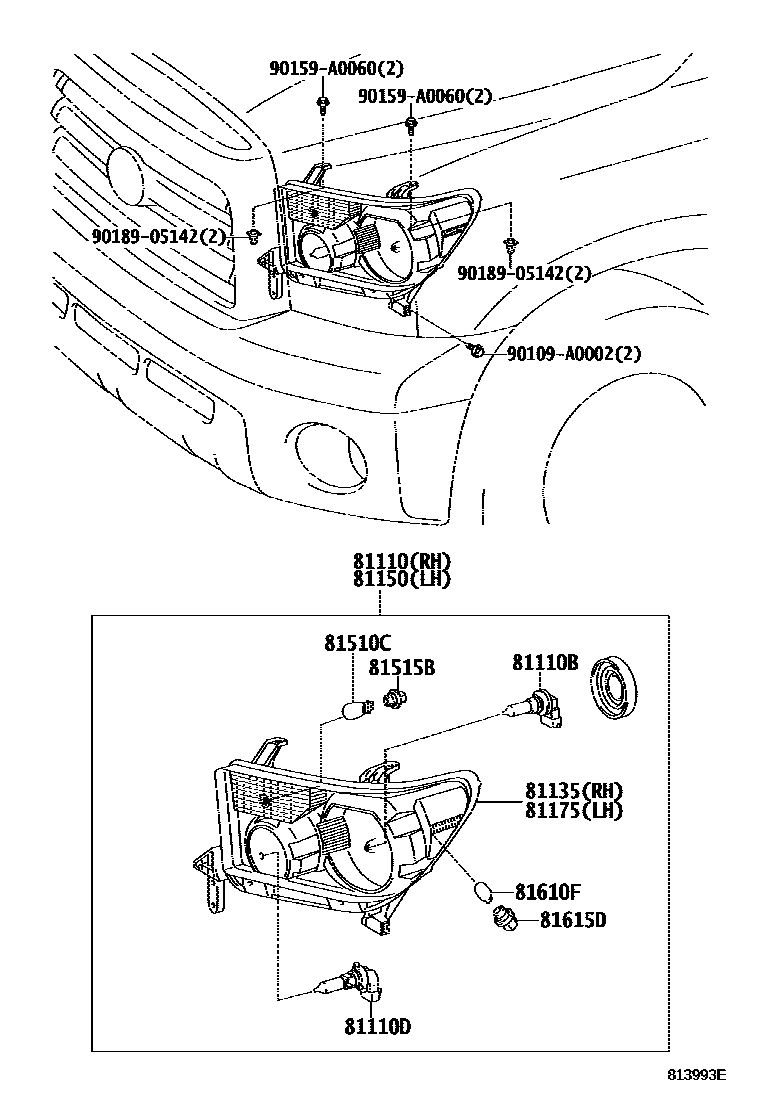 90159-A0060(2)
90159-A0060(2)
90189-05142(2)
90189-05142(2)
90109-A0002(2)

81110(RH)
81150(LH)

81510C
81515B
81110B
81135(RH)
81175(LH)
81610F
81615D
81110D

813993E