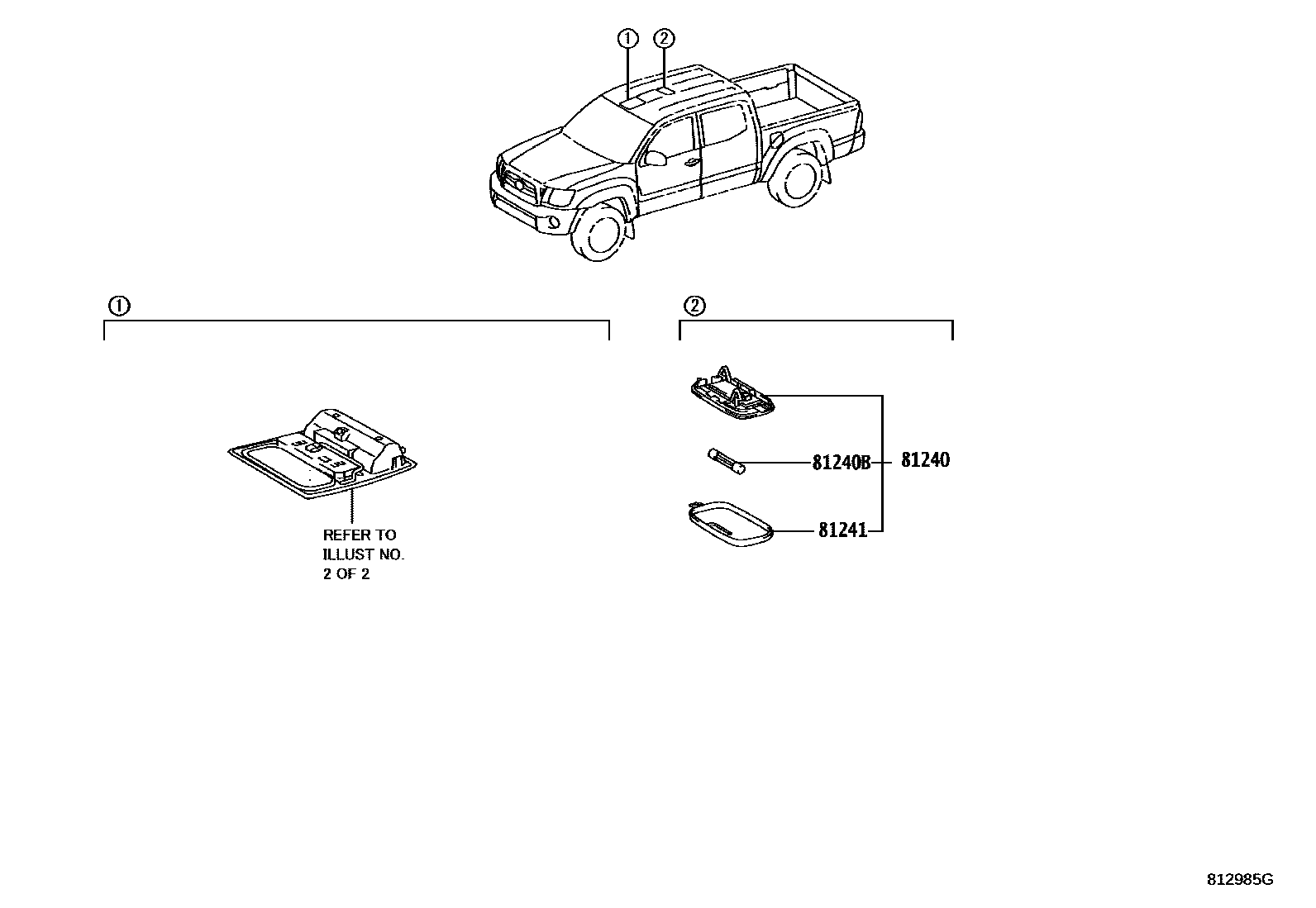 ①
②

①

REFER TO
ILLUST NO.
2 OF 2

②

81240B
81240
81241

812985G