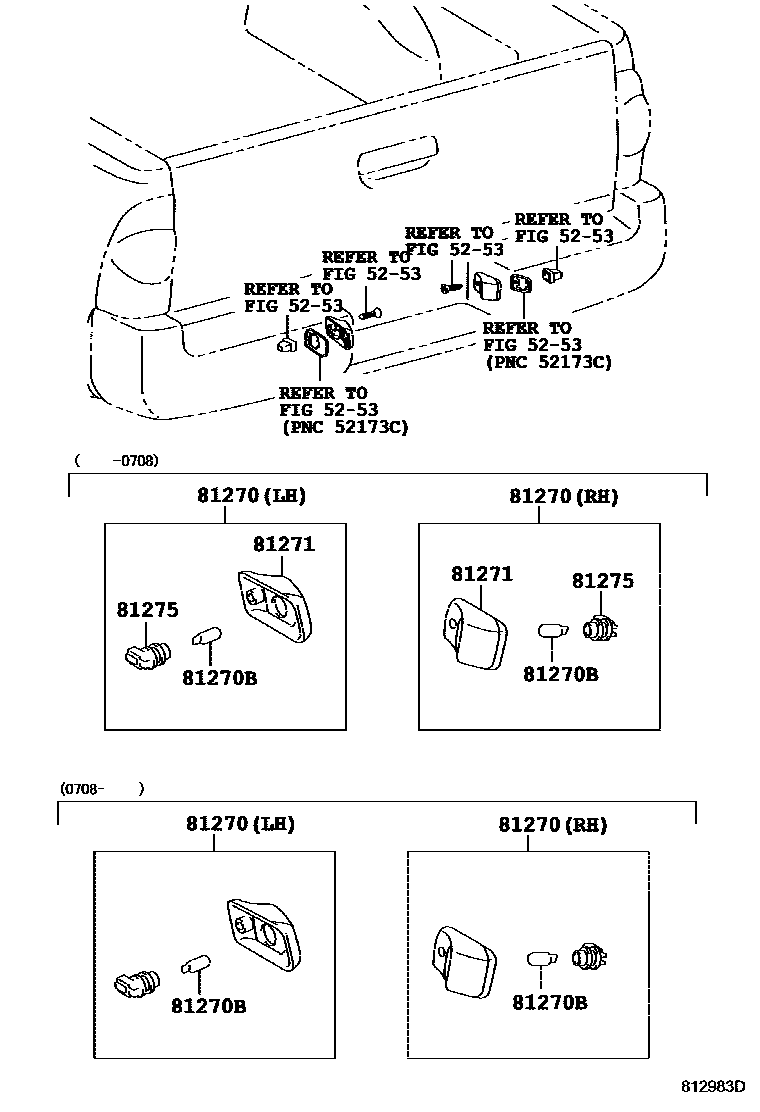 REFER TO FIG 52-53

REFER TO FIG 52-53

REFER TO FIG 52-53

REFER TO FIG 52-53

REFER TO FIG 52-53 (PNC 52173C)

REFER TO FIG 52-53 (PNC 52173C)

( -0708)

81270 (LH)

81271

81275

81270B

81270 (RH)

81271

81275

81270B

(0708- )

81270 (LH)

81270B

81270 (RH)

81270B

812983D