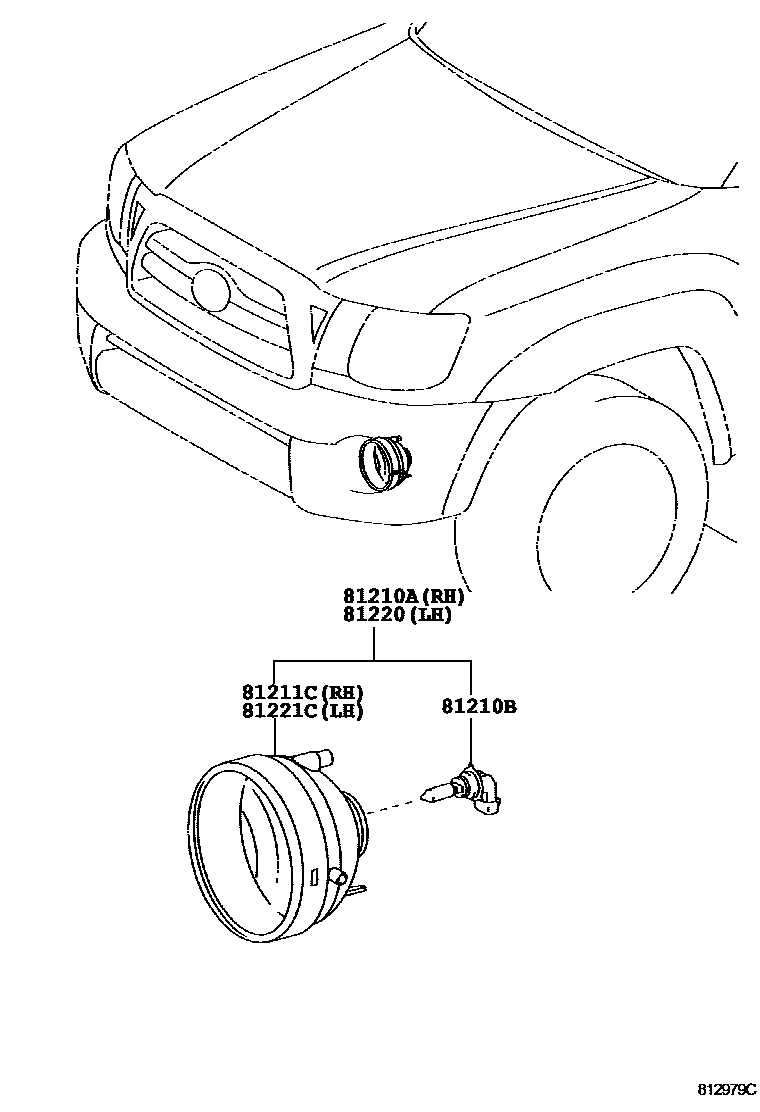 81210A(RH)
81220(LH)

81211C(RH)
81221C(LH)

81210B

812979C