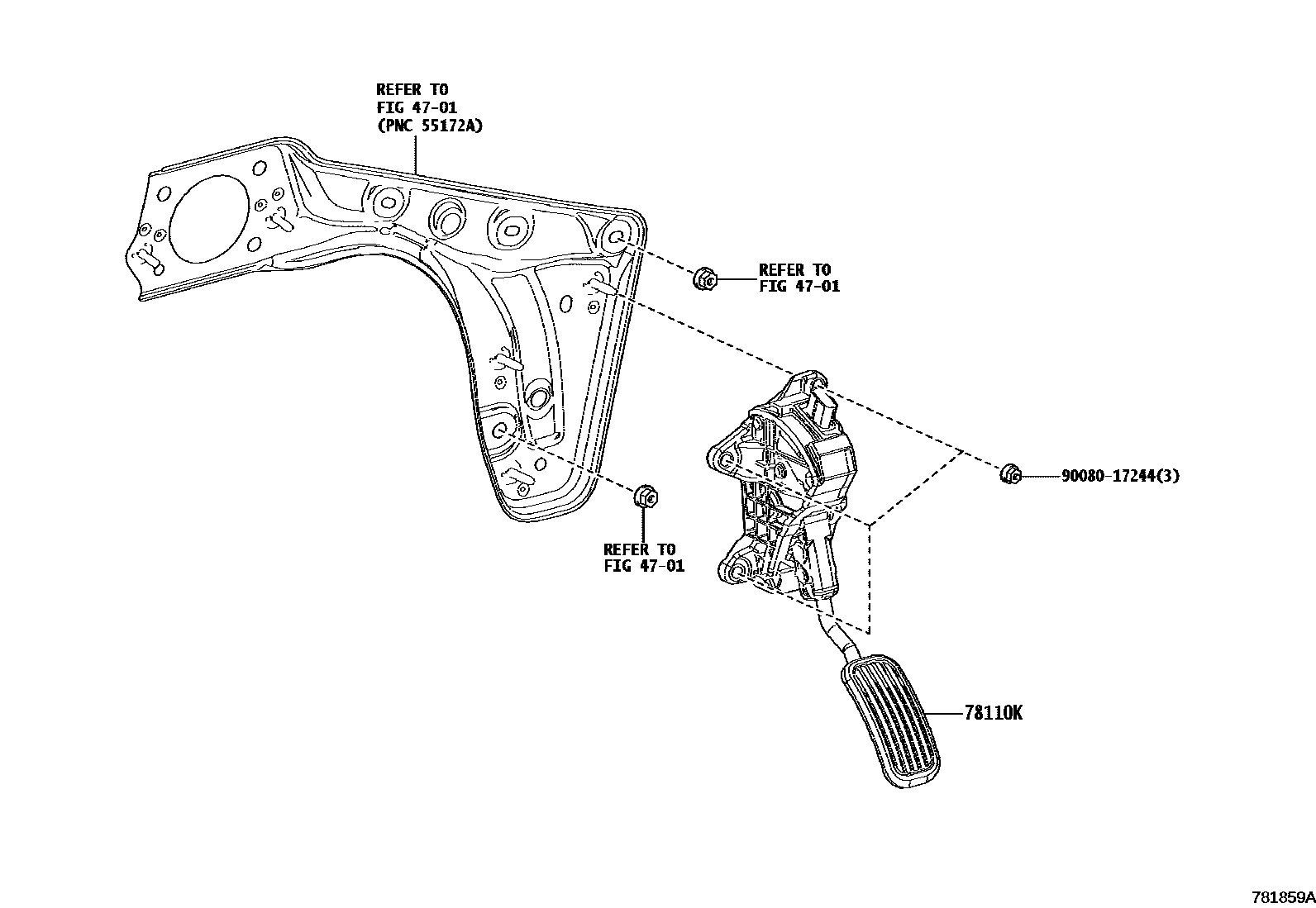 REFER TO
FIG 47-01
(PNC 55172A)

REFER TO
FIG 47-01

90080-17244(3)

REFER TO
FIG 47-01

78110K

781859A