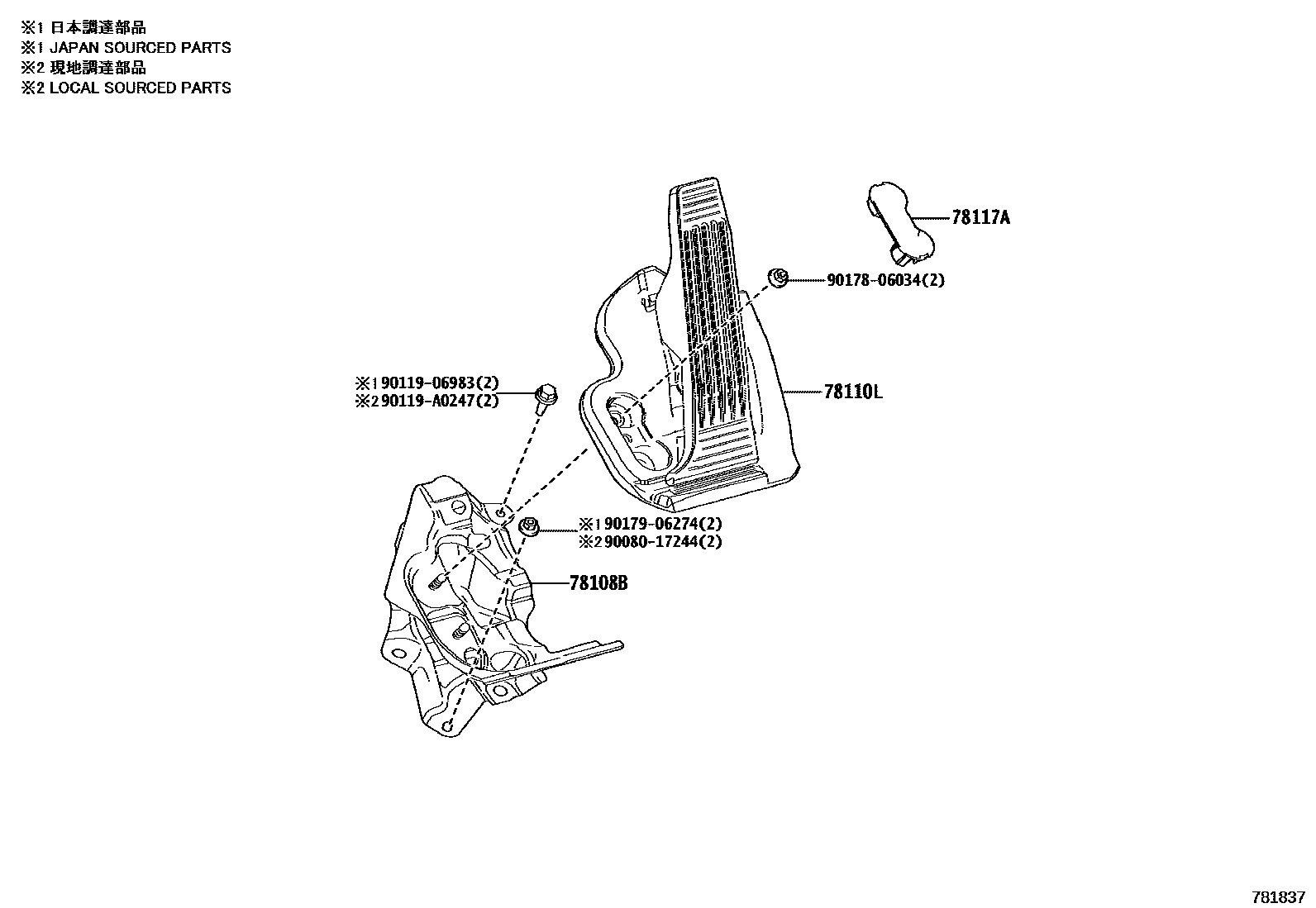 ※1 日本調達部品
※1 JAPAN SOURCED PARTS
※2 現地調達部品
※2 LOCAL SOURCED PARTS

78117A

90178-06034(2)

※1 90119-06983(2)
※2 90119-A0247(2)

78110L

※1 90179-06274(2)
※2 90080-17244(2)

78108B

781837