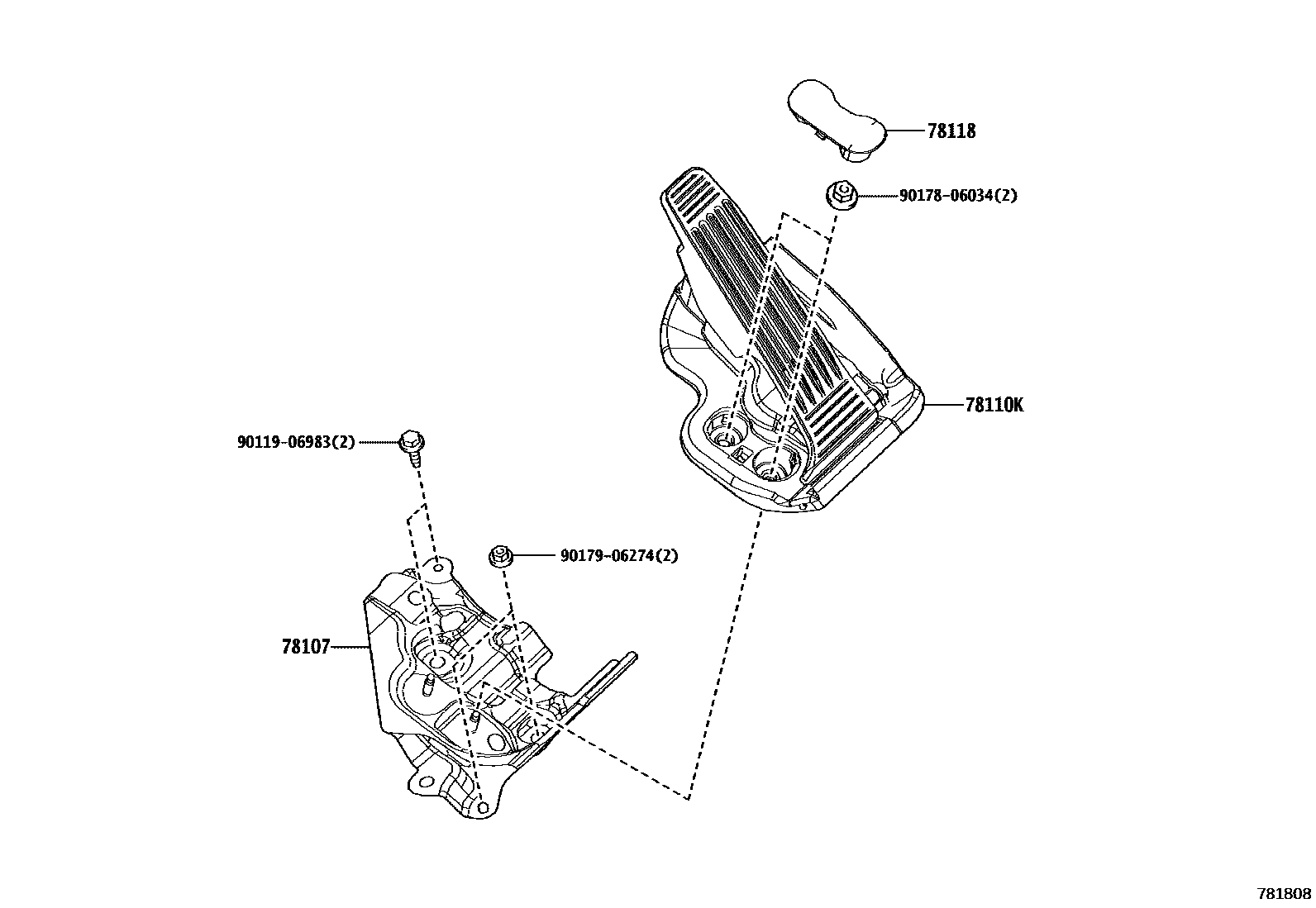 78118

90178-06034(2)

78110K

90119-06983(2)

90179-06274(2)

78107

781808