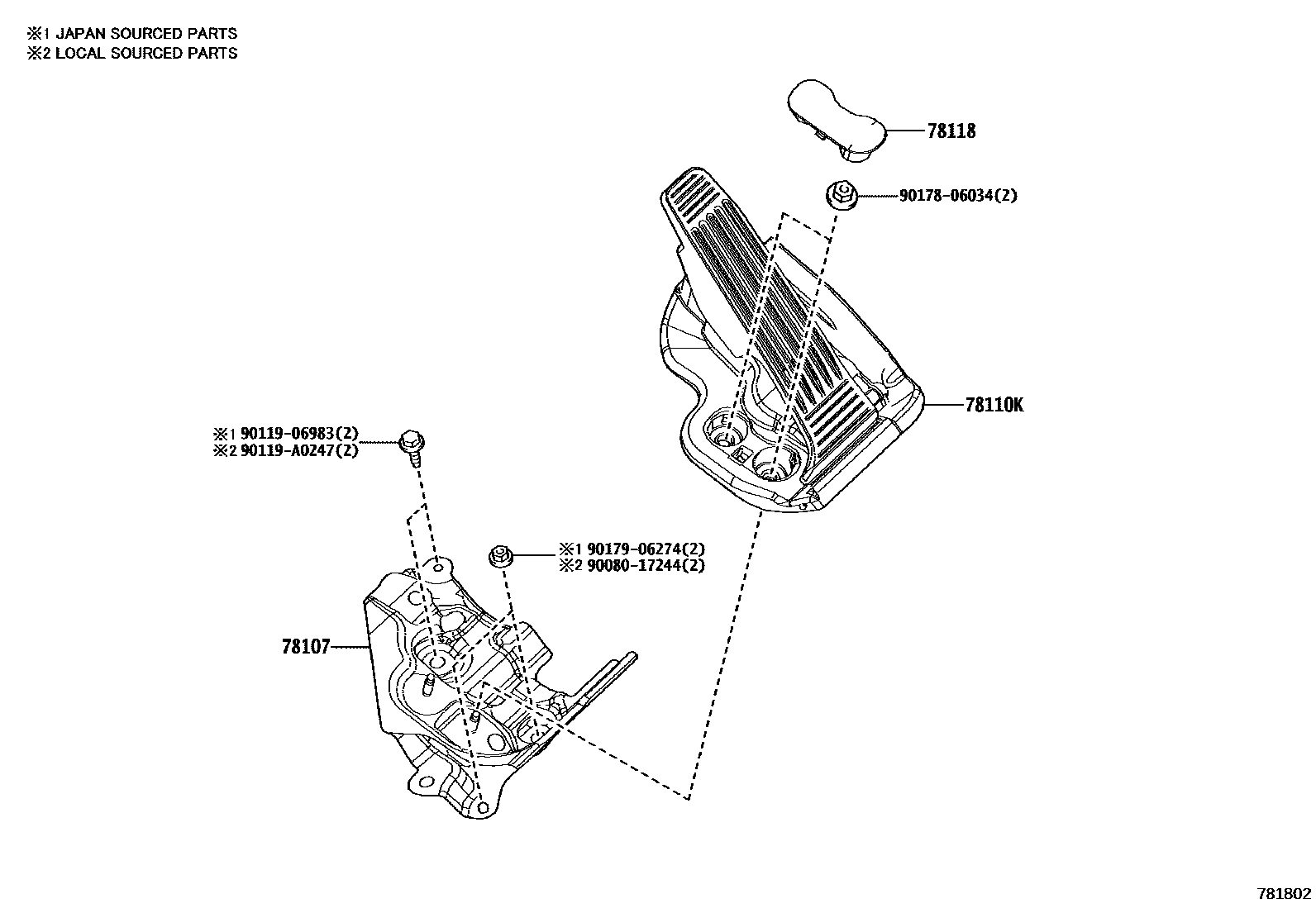 ※1 JAPAN SOURCED PARTS
※2 LOCAL SOURCED PARTS

78118

90178-06034(2)

78110K

※1 90119-06983(2)
※2 90119-A0247(2)

※1 90179-06274(2)
※2 90080-17244(2)

78107

781802