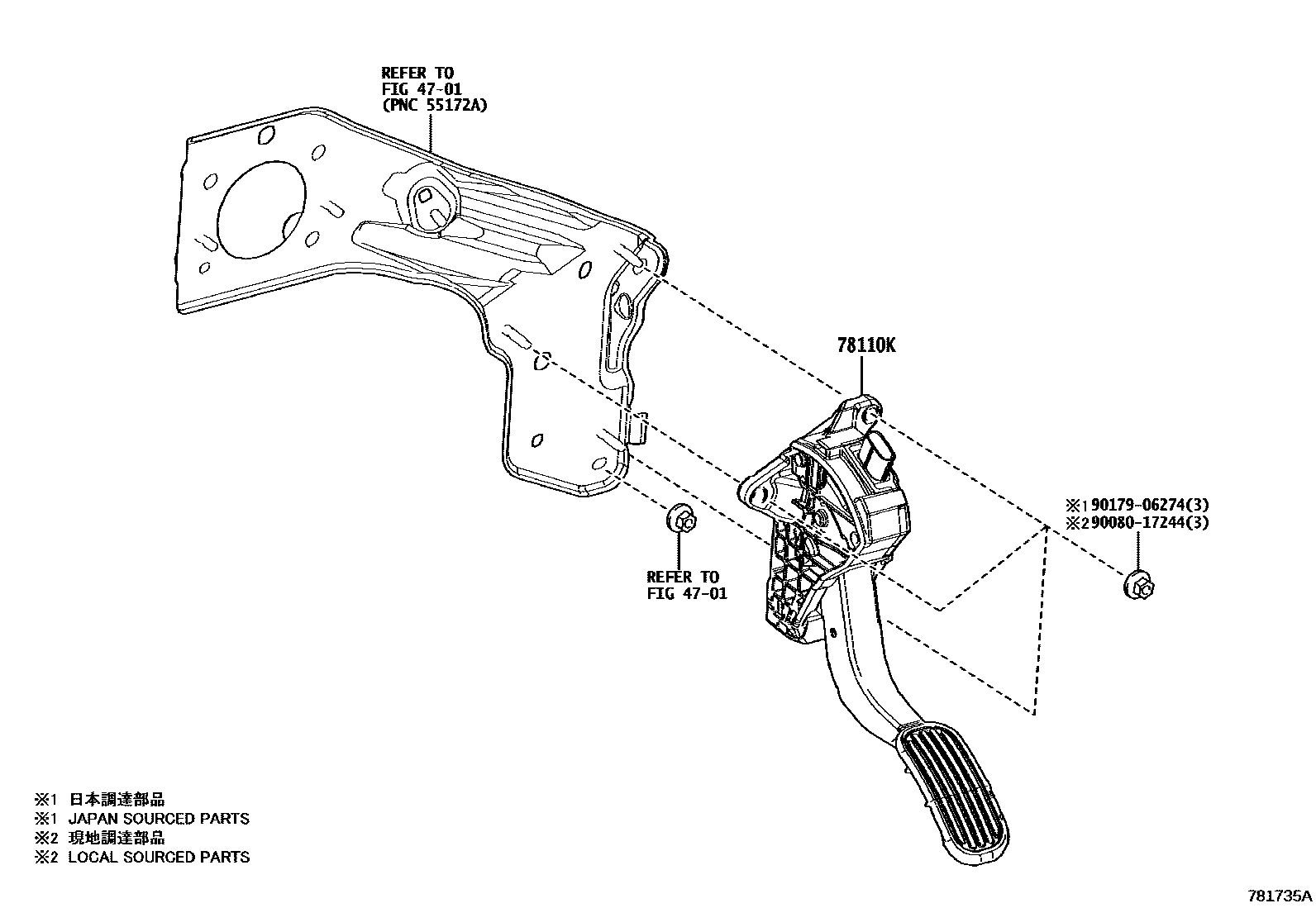 REFER TO
FIG 47-01
(PNC 55172A)

78110K

※1 90179-06274(3)
※2 90080-17244(3)

REFER TO
FIG 47-01

※1 日本調達部品
※1 JAPAN SOURCED PARTS
※2 現地調達部品
※2 LOCAL SOURCED PARTS

781735A