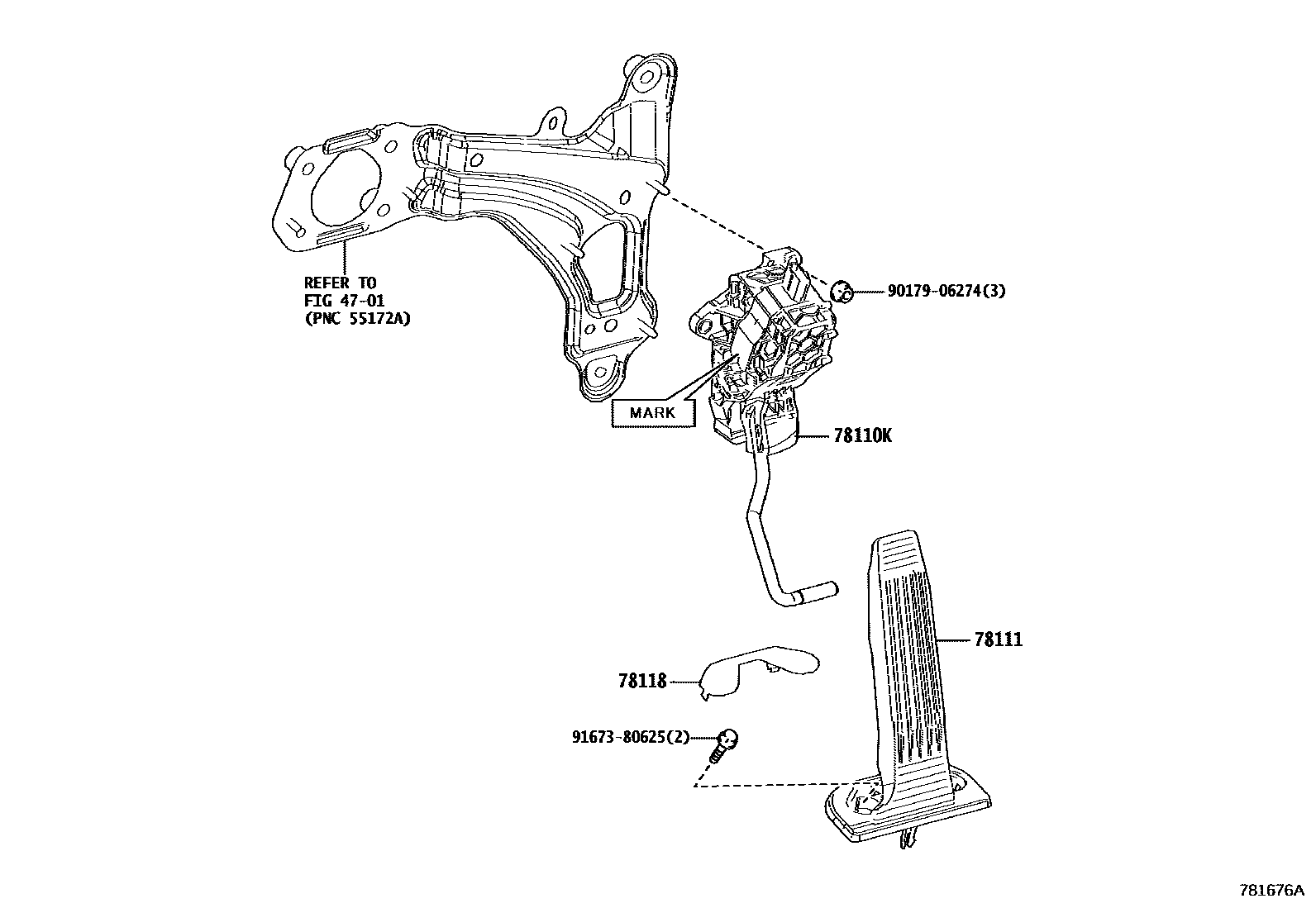 REFER TO
FIG 47-01
(PNC 55172A)

90179-06274(3)

MARK

78110K

78111

78118

91673-80625(2)

781676A