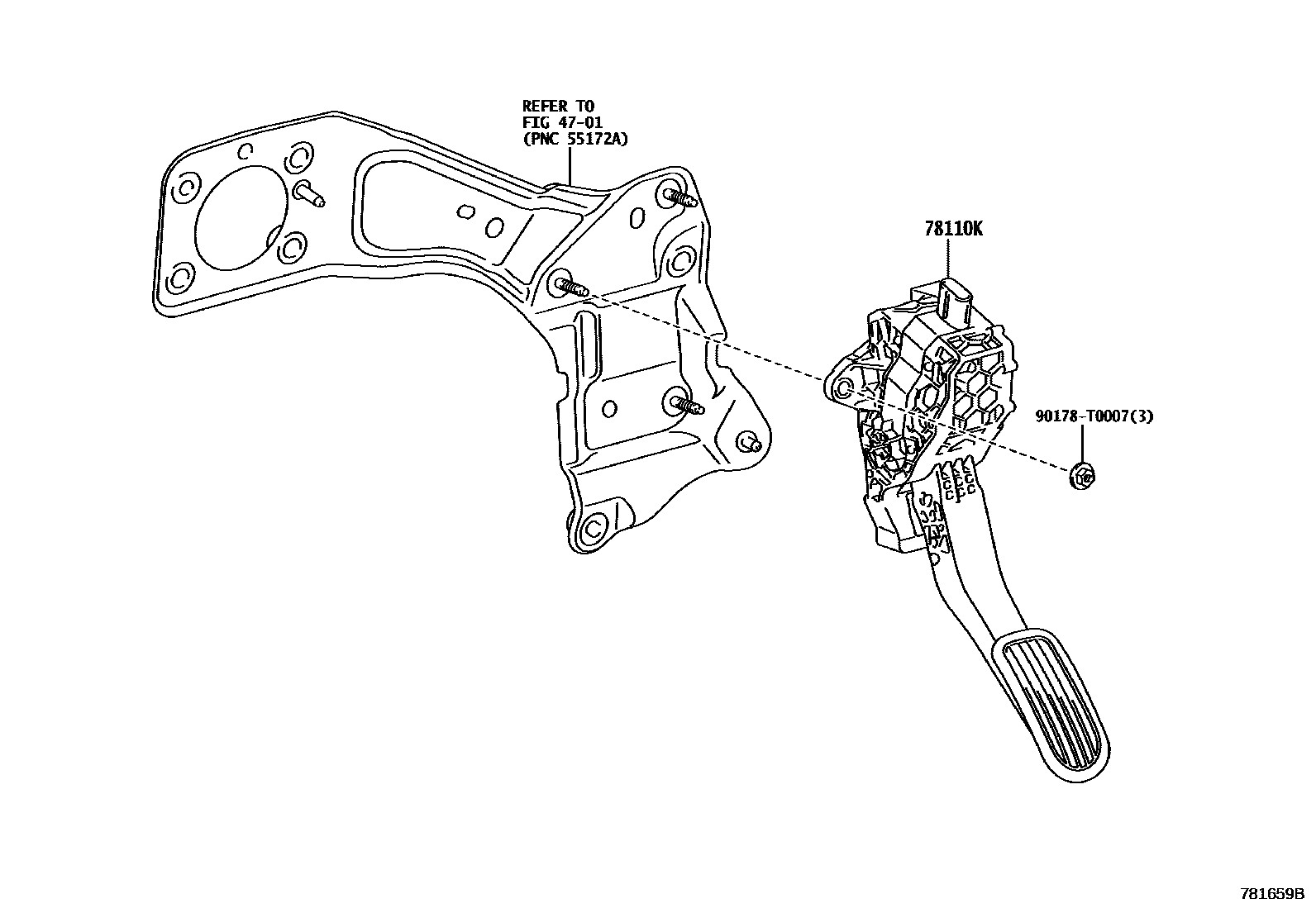 REFER TO
FIG 47-01
(PNC 55172A)

78110K

90178-T0007(3)

781659B