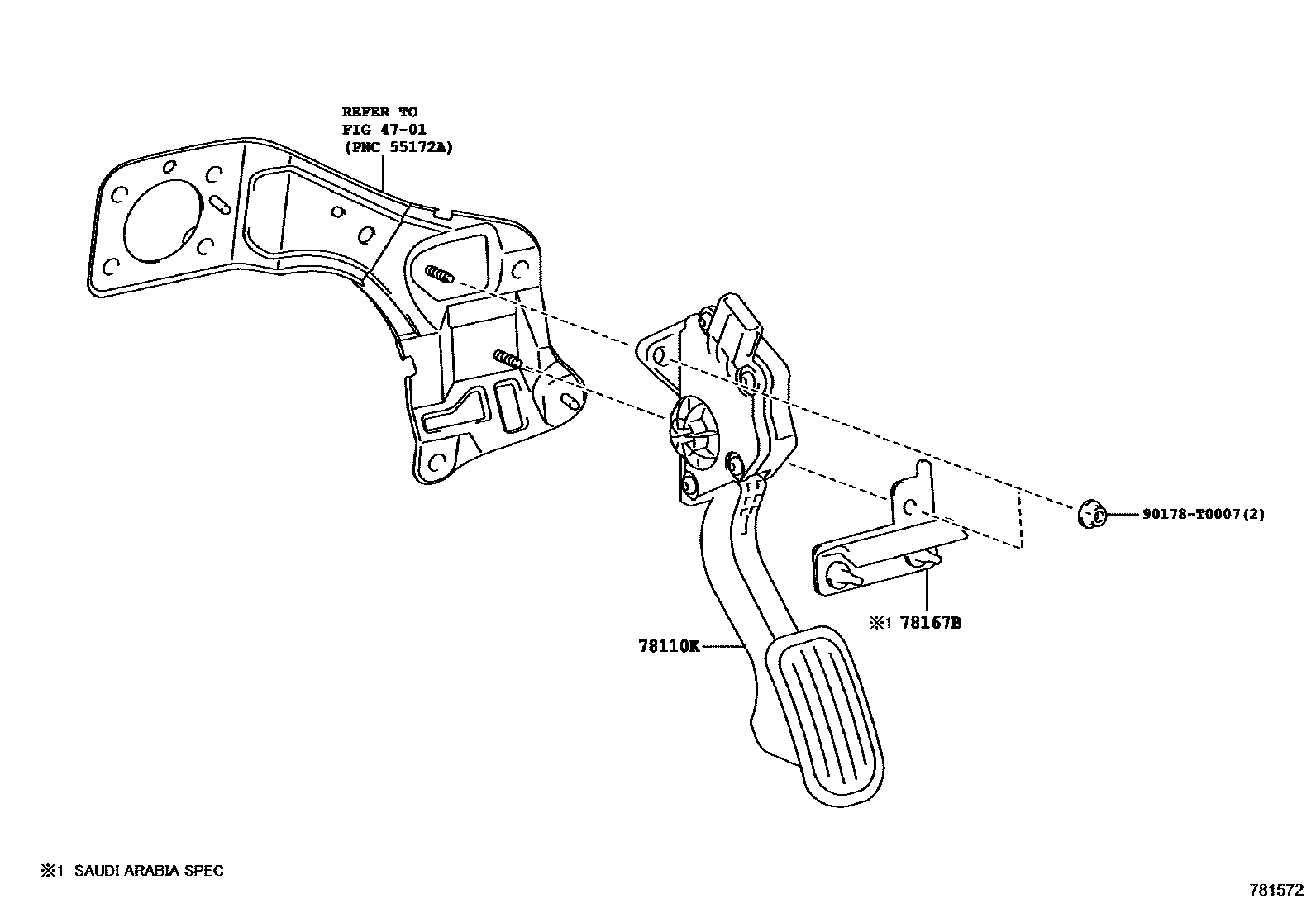 REFER TO
FIG 47-01
(PNC 55172A)

90178-T0007(2)

※1 78167B

78110K

※1 SAUDI ARABIA SPEC

781572