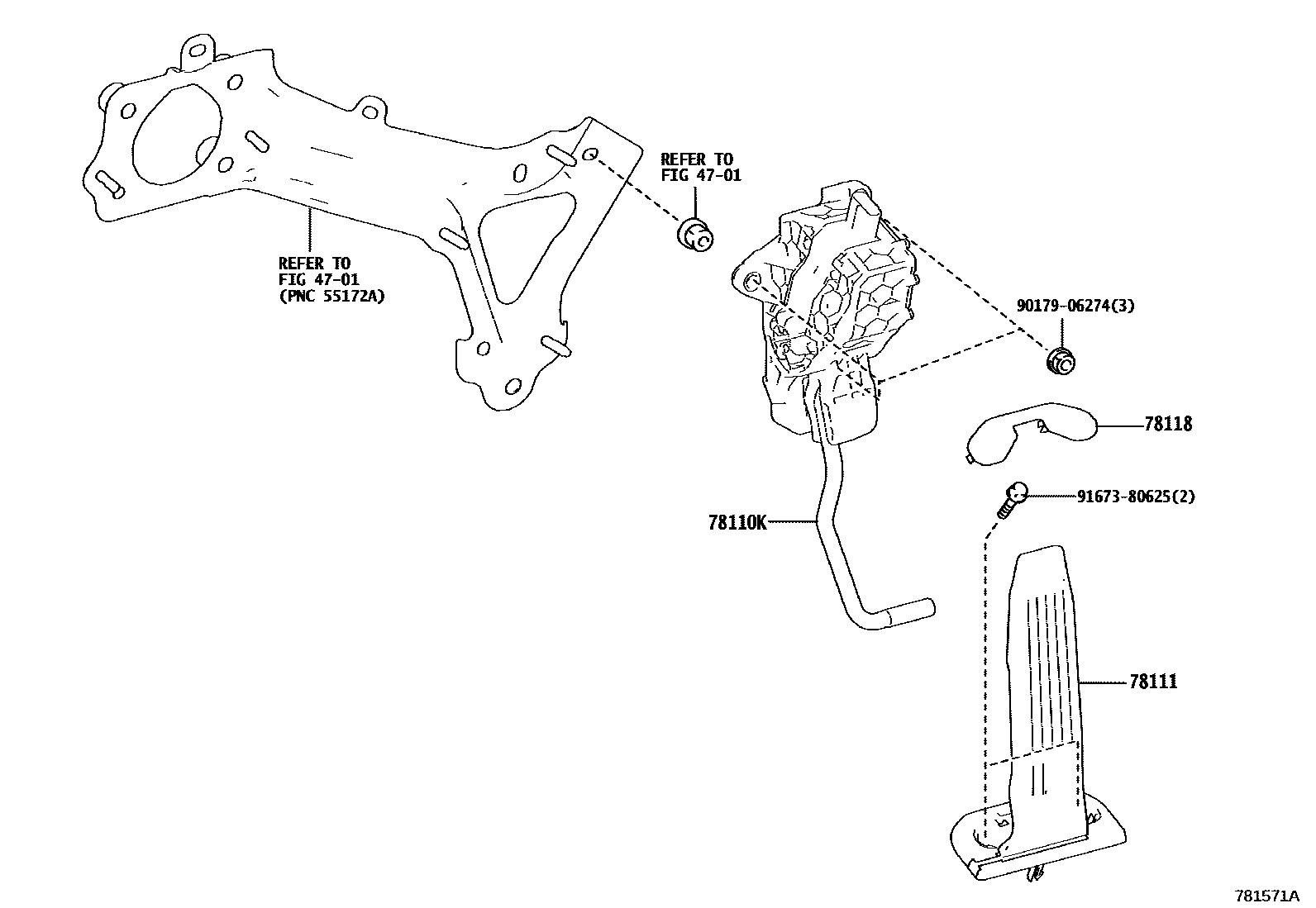 REFER TO
FIG 47-01

REFER TO
FIG 47-01
(PNC 55172A)

90179-06274(3)

78118

91673-80625(2)

78110K

78111

781571A