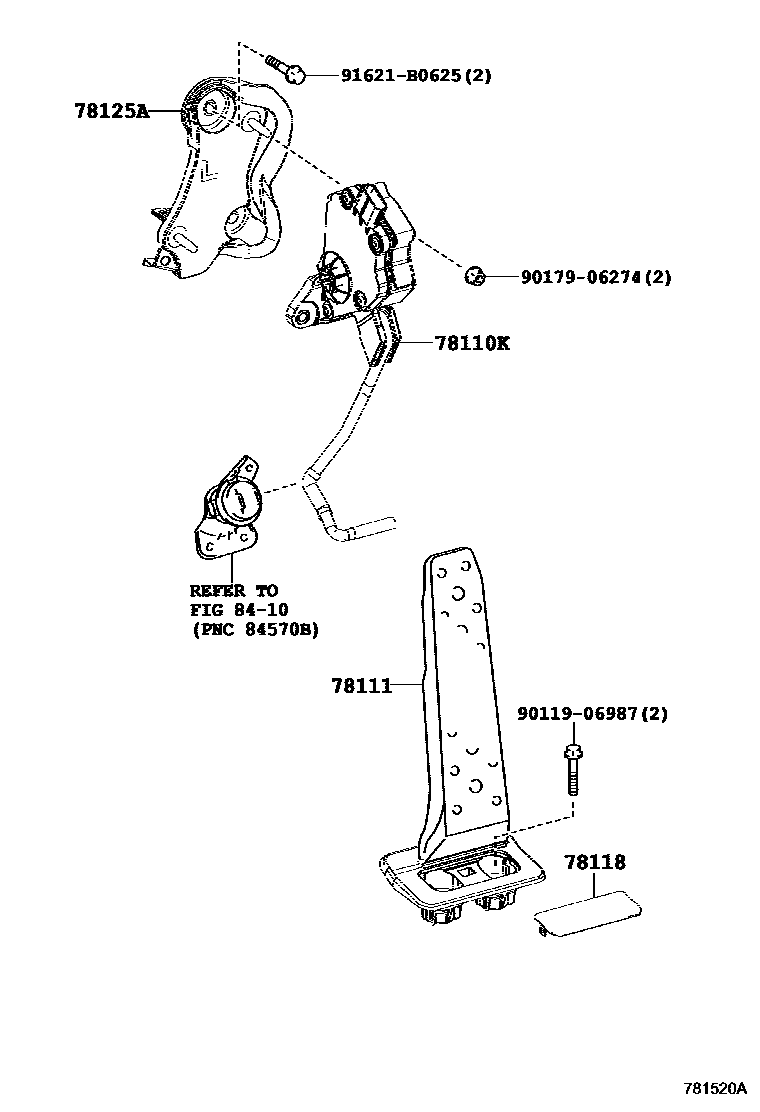 91621-B0625(2)

78125A

90179-06274(2)

78110K

REFER TO
FIG 84-10
(PNC 84570B)

78111

90119-06987(2)

78118

781520A