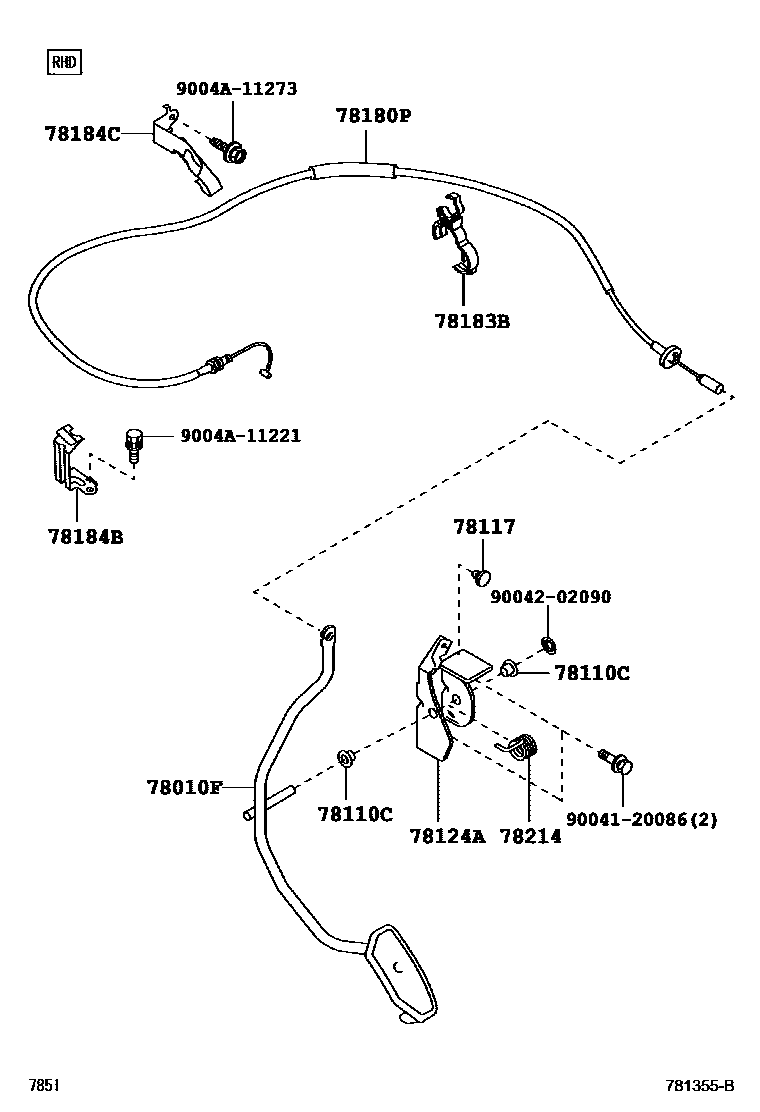 RHD

9004A-11273

78184C

78180P

78183B

9004A-11221

78184B

78117

90042-02090

78110C

78010F

78110C

78124A

78214

90041-20086(2)

7851

781355-B