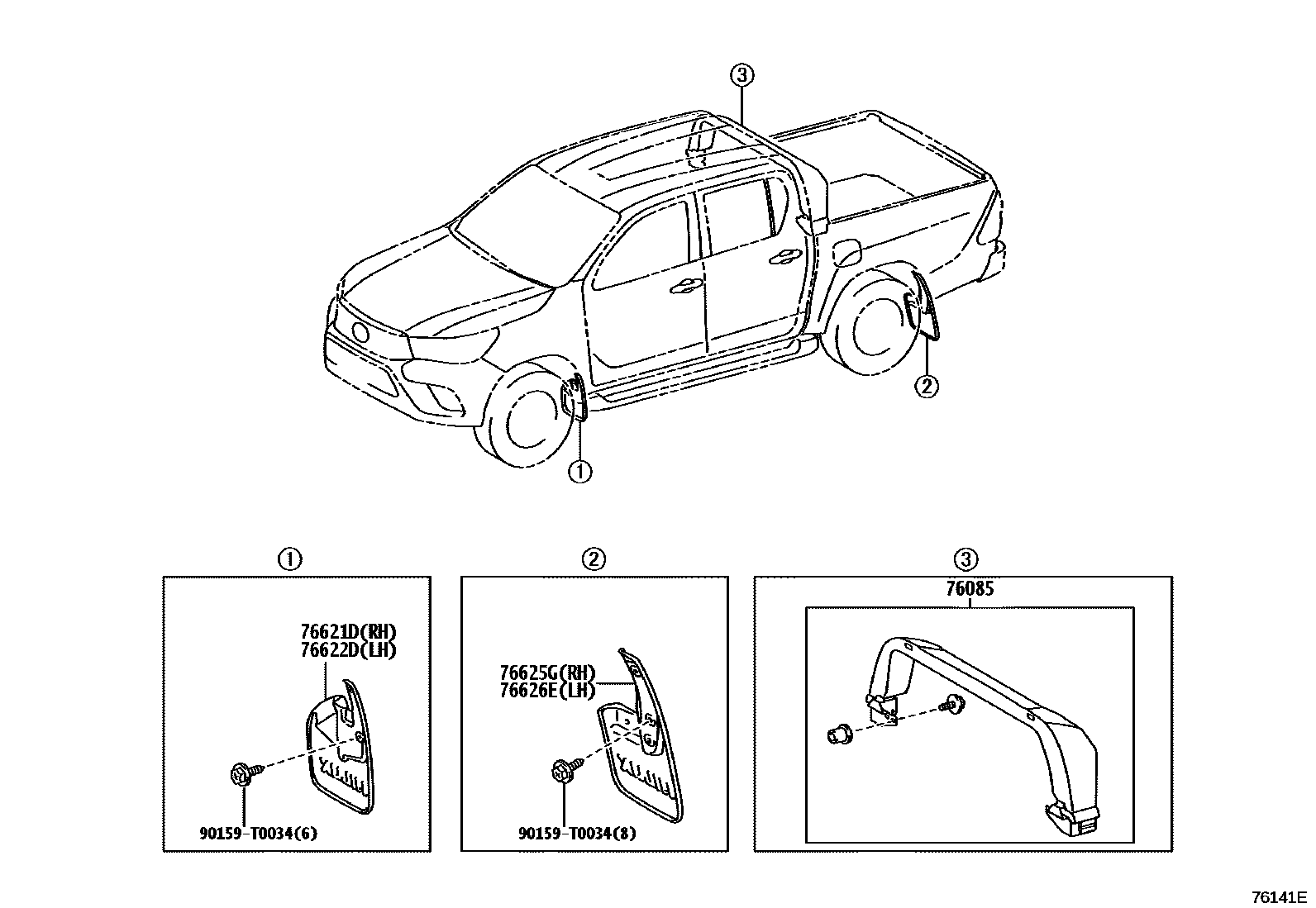 ③

②

①

①

76621D(RH)
76622D(LH)

90159-T0034(6)

②

76625G(RH)
76626E(LH)

90159-T0034(8)

③

76085

76141E