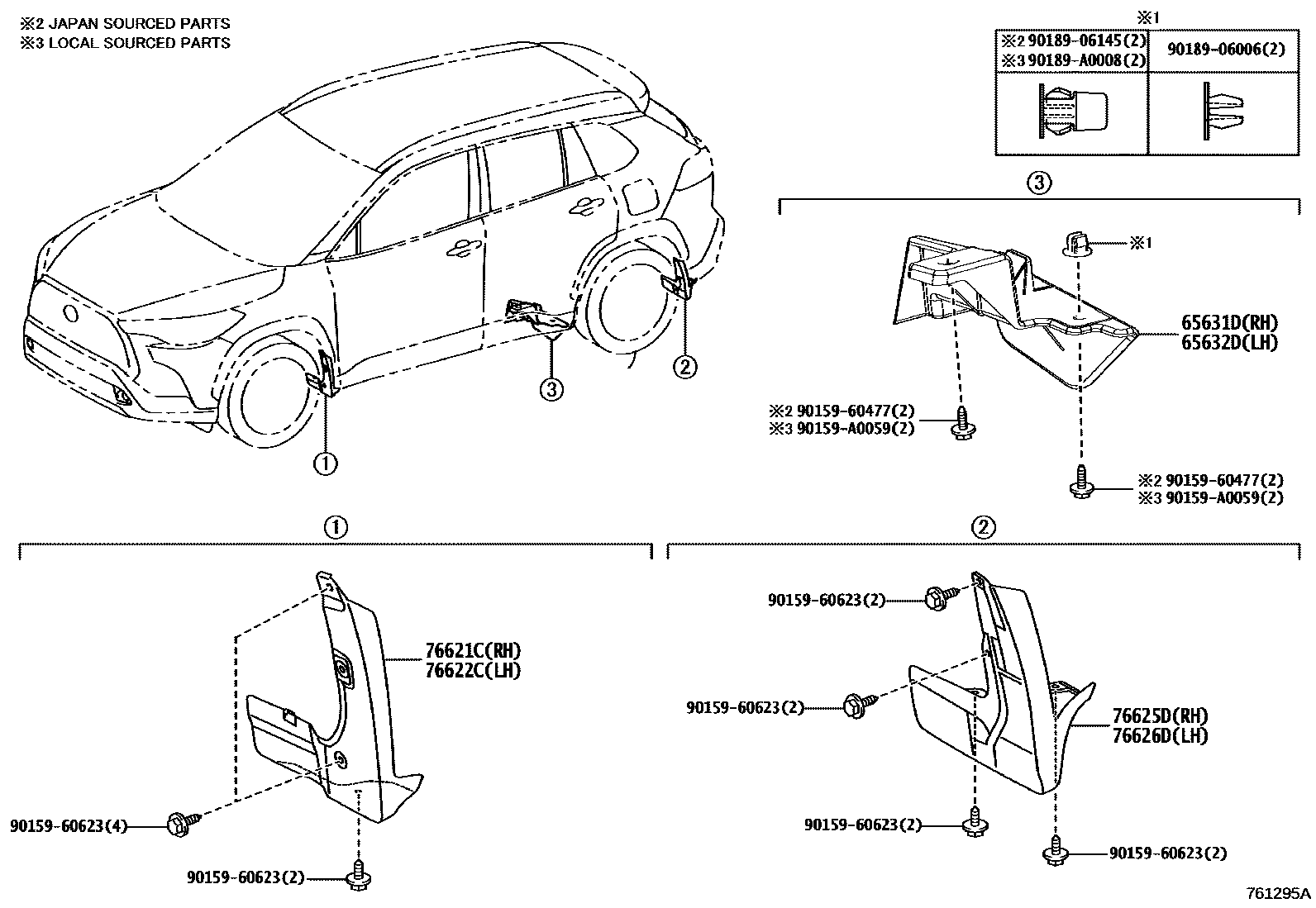 ※2 JAPAN SOURCED PARTS
※3 LOCAL SOURCED PARTS

※1

| ※2 90189-06145(2) ※3 90189-A0008(2) | 90189-06006(2) |
|---|---|
| | |

①
②
③

③
※1
65631D(RH)
65632D(LH)
※2 90159-60477(2)
※3 90159-A0059(2)
※2 90159-60477(2)
※3 90159-A0059(2)

①
76621C(RH)
76622C(LH)
90159-60623(4)
90159-60623(2)

②
90159-60623(2)
90159-60623(2)
76625D(RH)
76626D(LH)
90159-60623(2)
90159-60623(2)

761295A