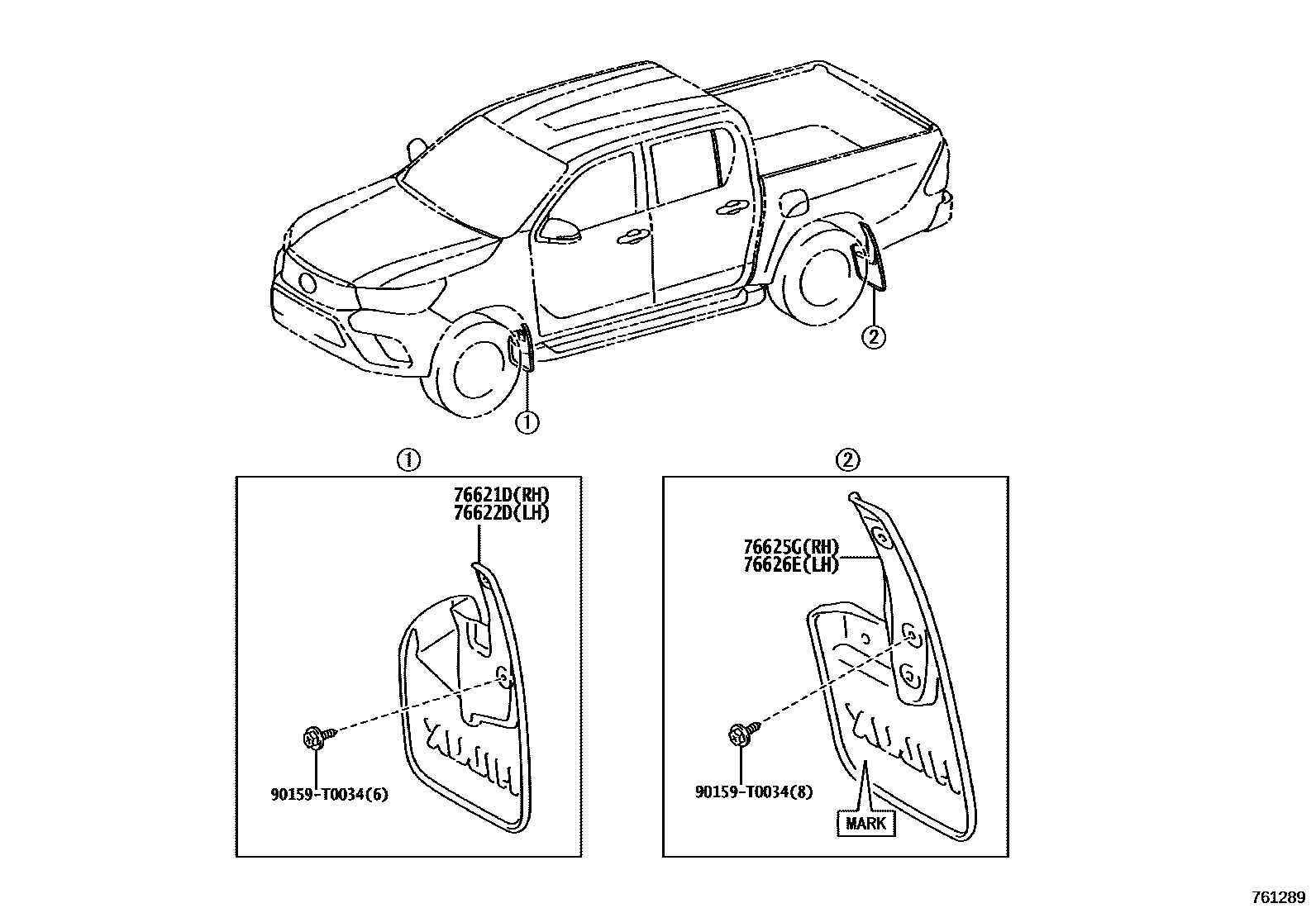 ②

①

①

76621D(RH)
76622D(LH)

90159-T0034(6)

②

76625G(RH)
76626E(LH)

90159-T0034(8)

MARK

761289