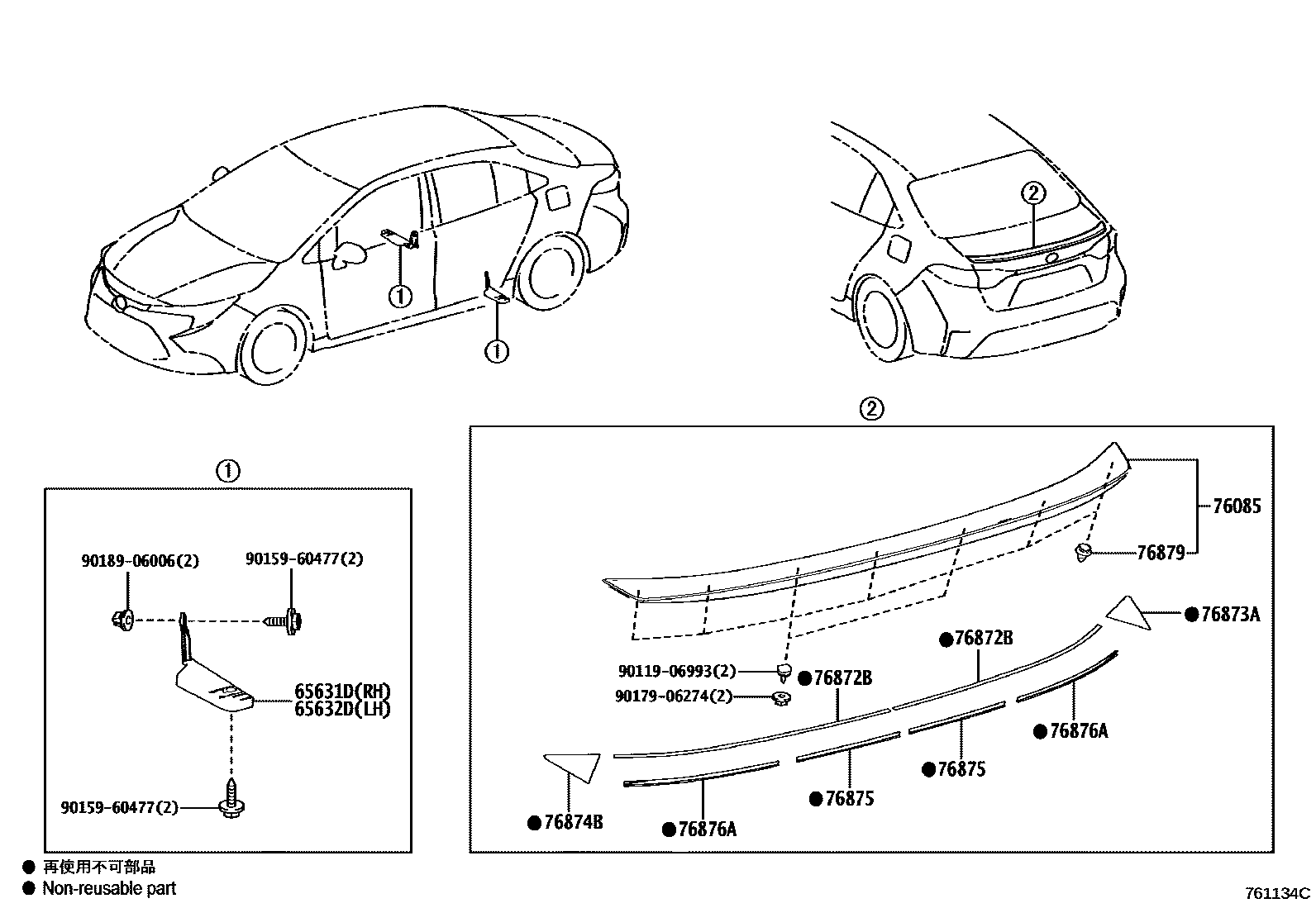 ①

①

②

②

①

90189-06006(2)

90159-60477(2)

65631D(RH)
65632D(LH)

90159-60477(2)

76085

76879

●76873A

●76872B

90119-06993(2)

●76872B

90179-06274(2)

●76876A

●76875

●76875

●76874B

●76876A

● 再使用不可部品
● Non-reusable part

761134C