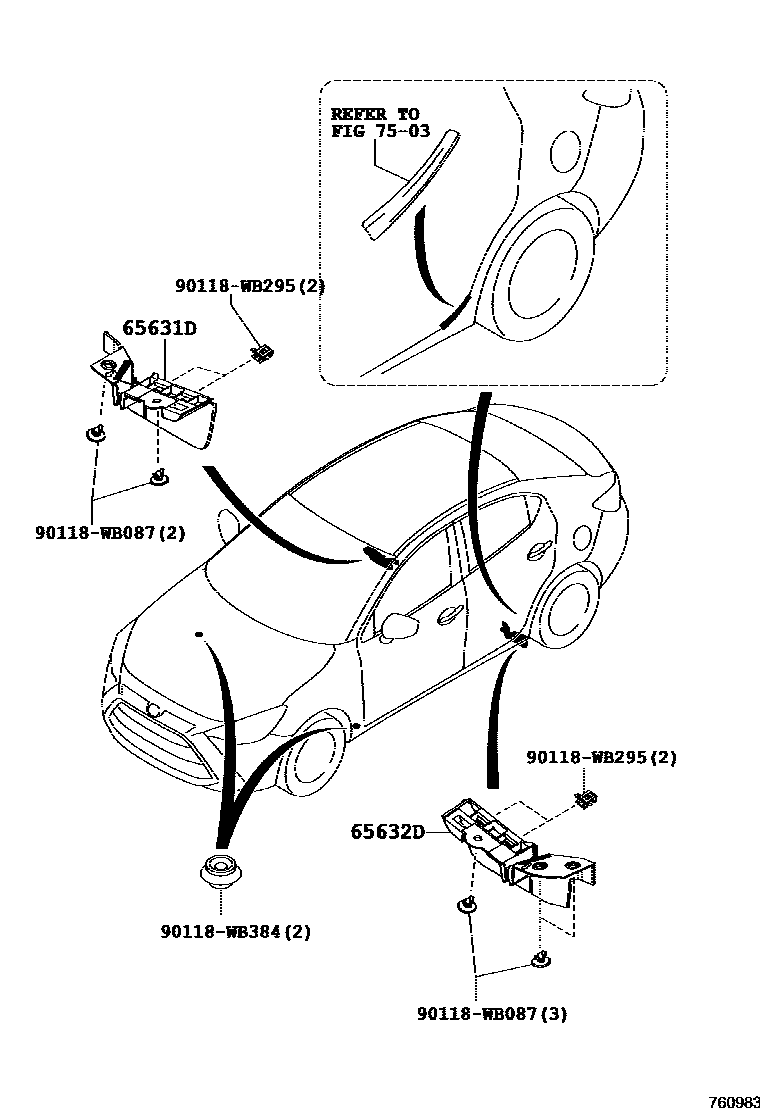 REFER TO
FIG 75-03

90118-WB295(2)

65631D

90118-WB087(2)

90118-WB295(2)

65632D

90118-WB384(2)

90118-WB087(3)

760983