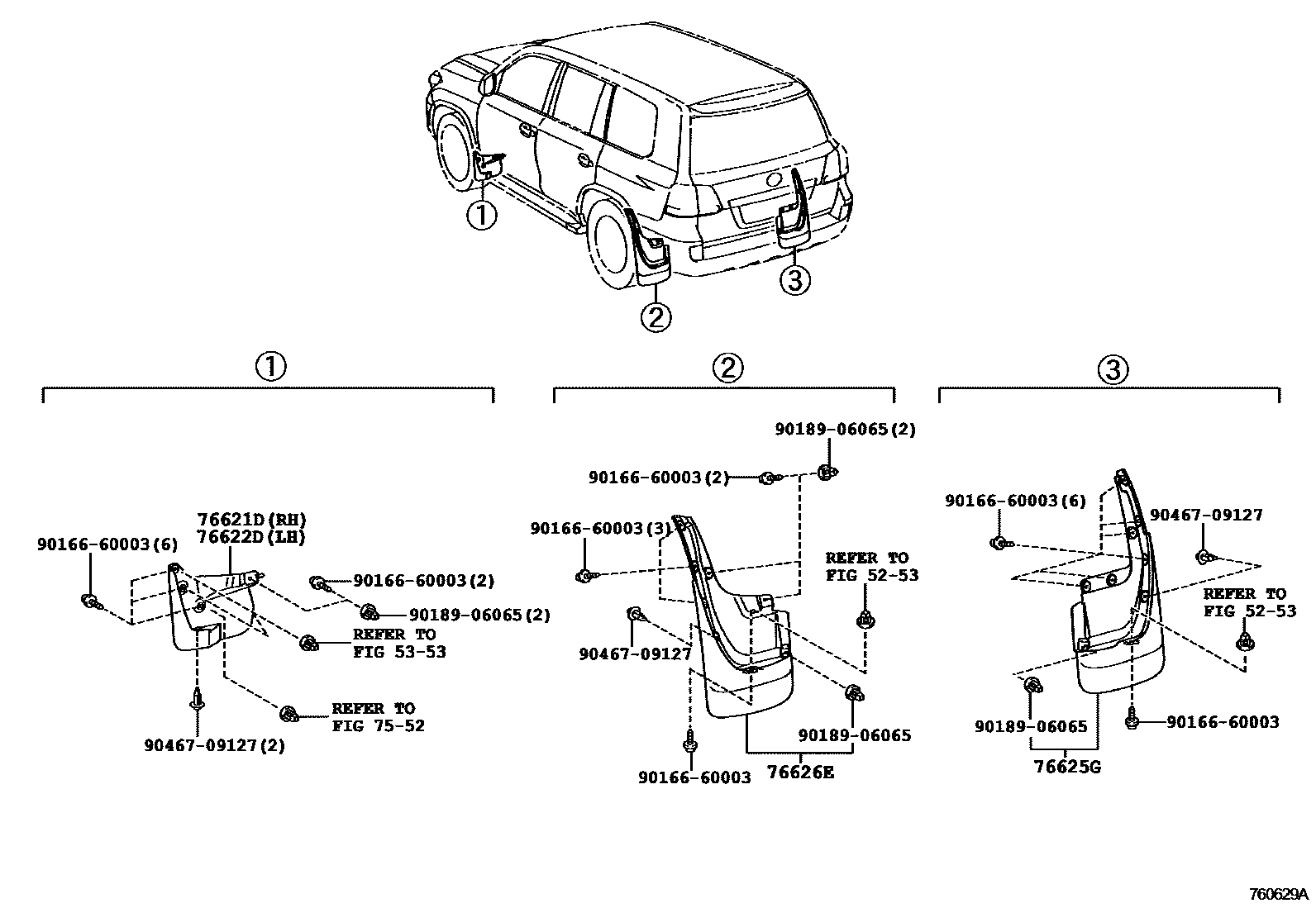 ①
②
③

①

76621D(RH)
76622D(LH)
90166-60003(6)
90166-60003(2)
90189-06065(2)
REFER TO
FIG 53-53
REFER TO
FIG 75-52
90467-09127(2)

②

90189-06065(2)
90166-60003(2)
90166-60003(3)
REFER TO
FIG 52-53
90467-09127
90189-06065
90166-60003
76626E

③

90166-60003(6)
90467-09127
REFER TO
FIG 52-53
90189-06065
90166-60003
76625G

760629A