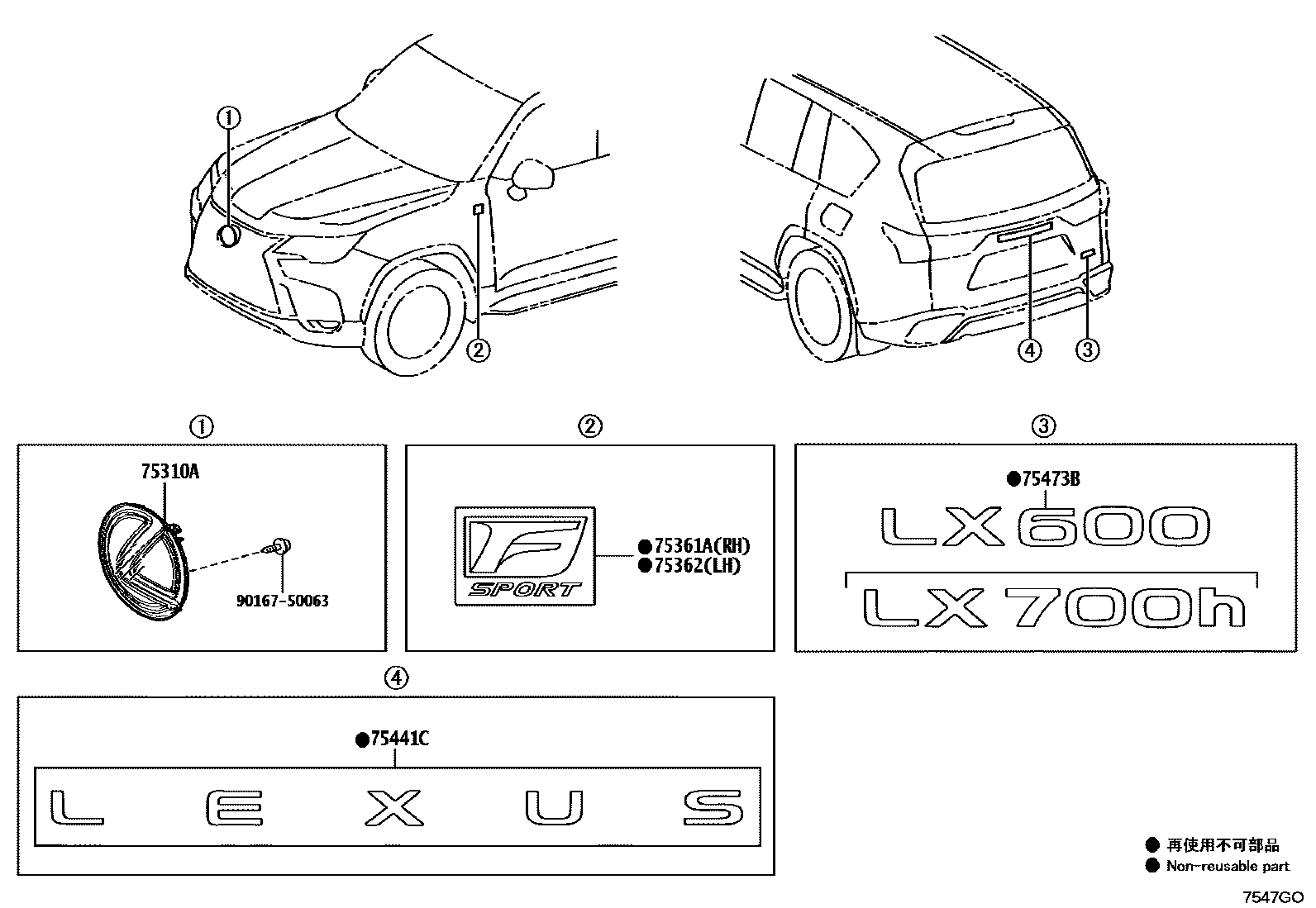 ①
②
④
③

①
75310A
90167-50063

②
F
SPORT
●75361A(RH)
●75362(LH)

③
●75473B
LX600
LX700h

④
●75441C
L E X U S

● 再使用不可部品
● Non-reusable part

7547GO