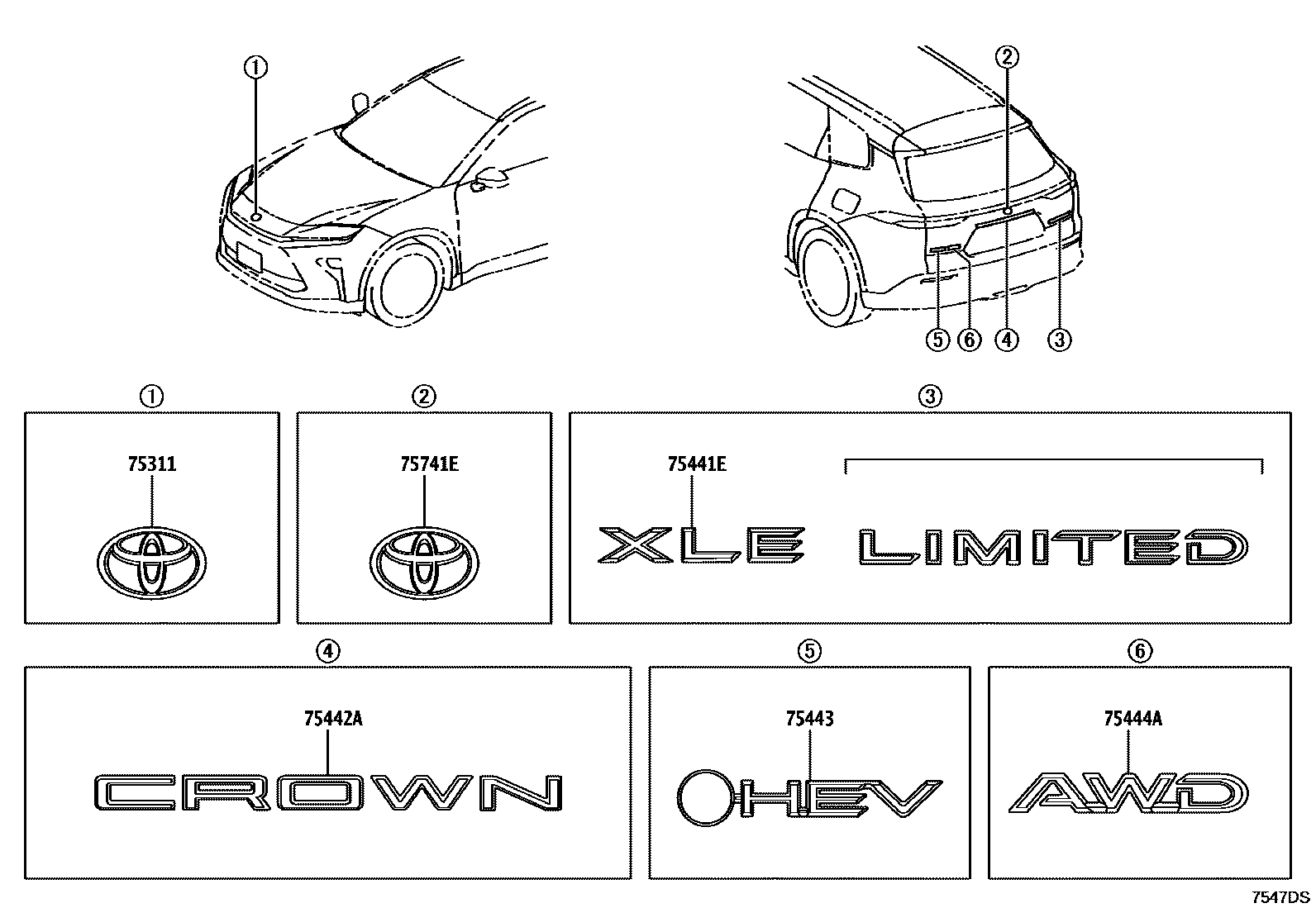 ①

② ⑤ ⑥ ④ ③

①
75311

②
75741E

③
75441E
XLE LIMITED

④
75442A
CROWN

⑤
75443
HEV

⑥
75444A
AWD

7547DS