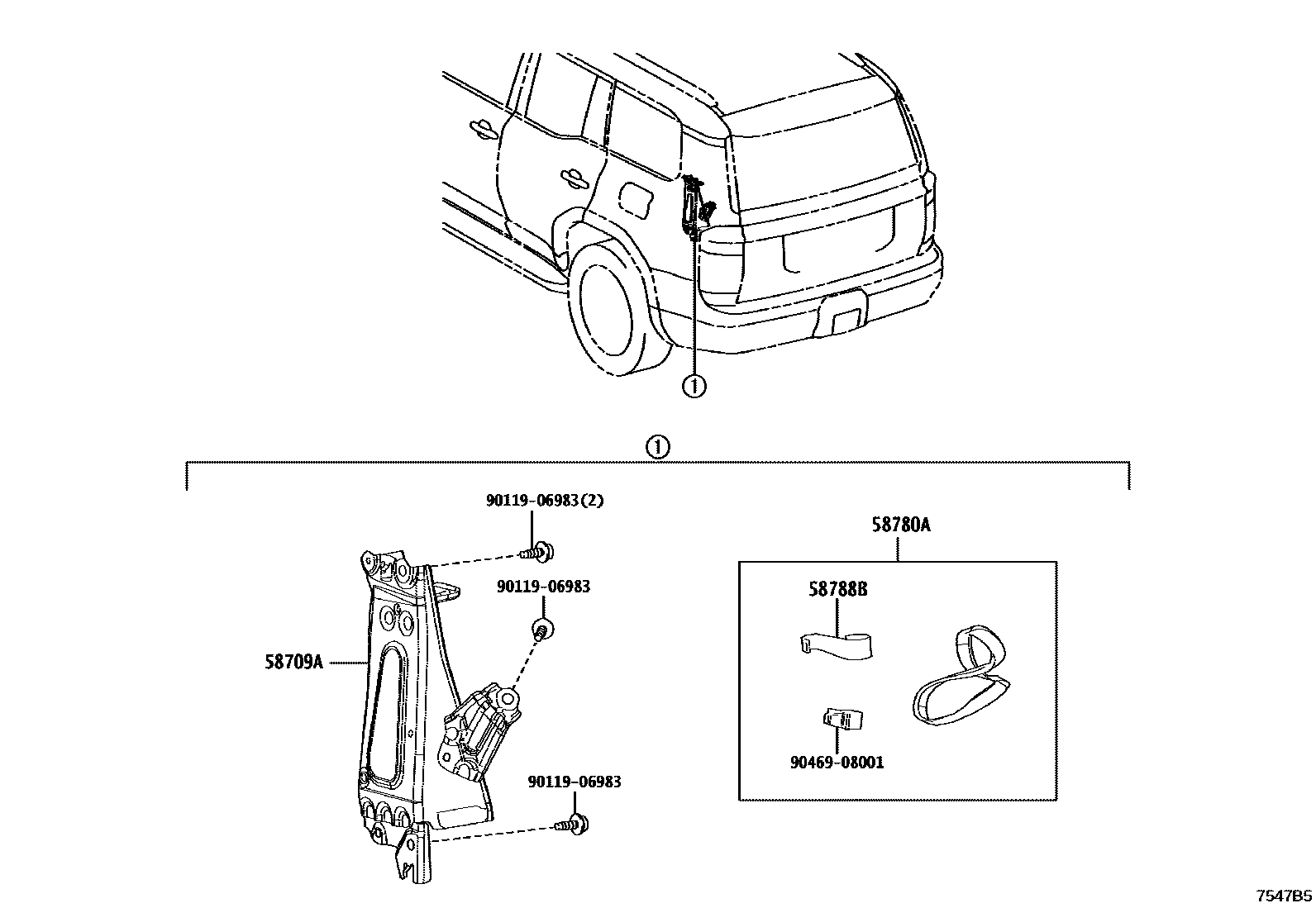 ①

①

90119-06983(2)

90119-06983

58709A

90119-06983

58780A

58788B

90469-08001

7547B5