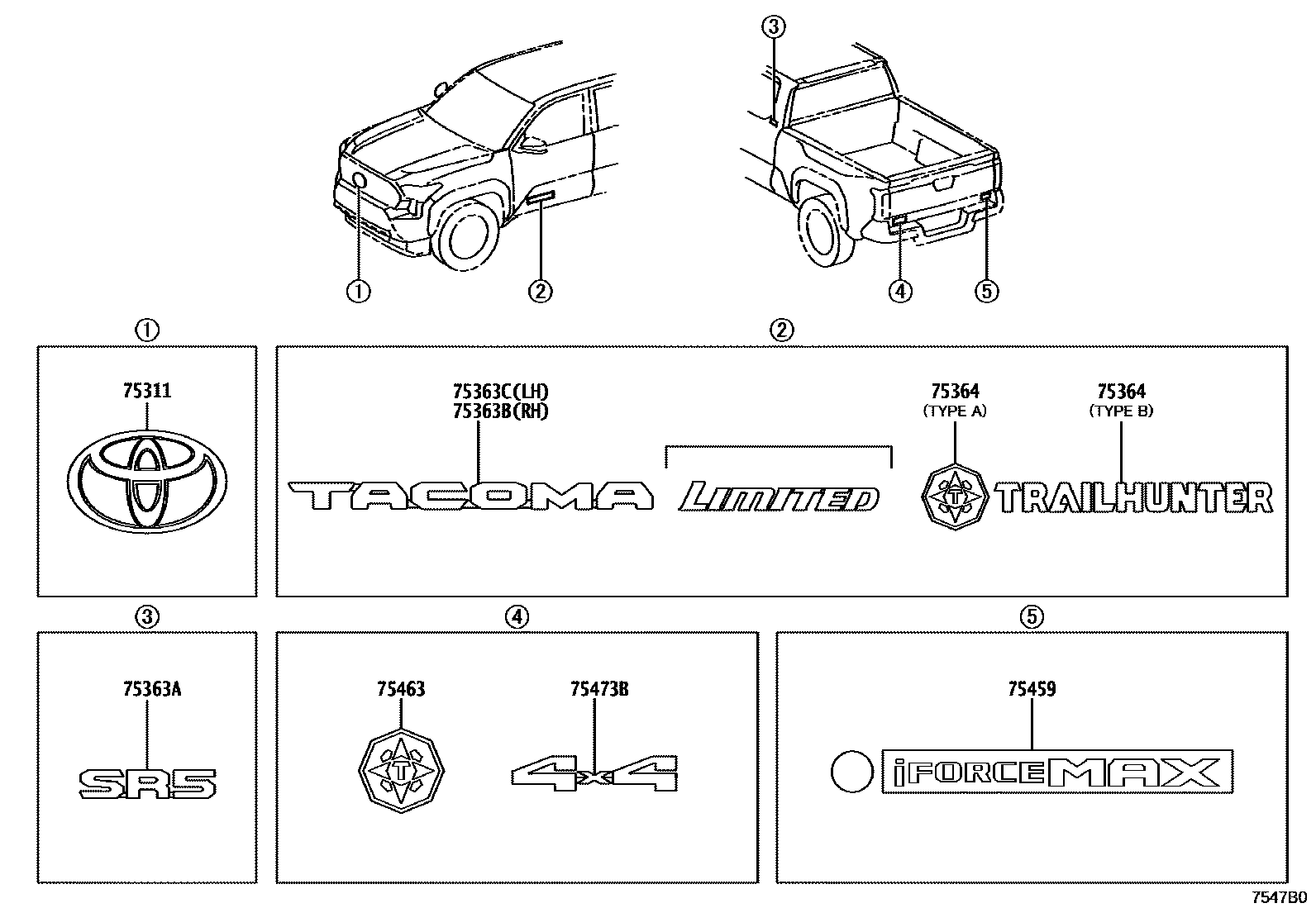 ③

①

②

④

⑤

①

75311

②

75363C(LH)
75363B(RH)

TACOMA

LIMITED

75364
(TYPE A)

T

75364
(TYPE B)

TRAILHUNTER

③

75363A

SR5

④

75463

T

75473B

4x4

⑤

75459

iFORCEMAX

7547B0