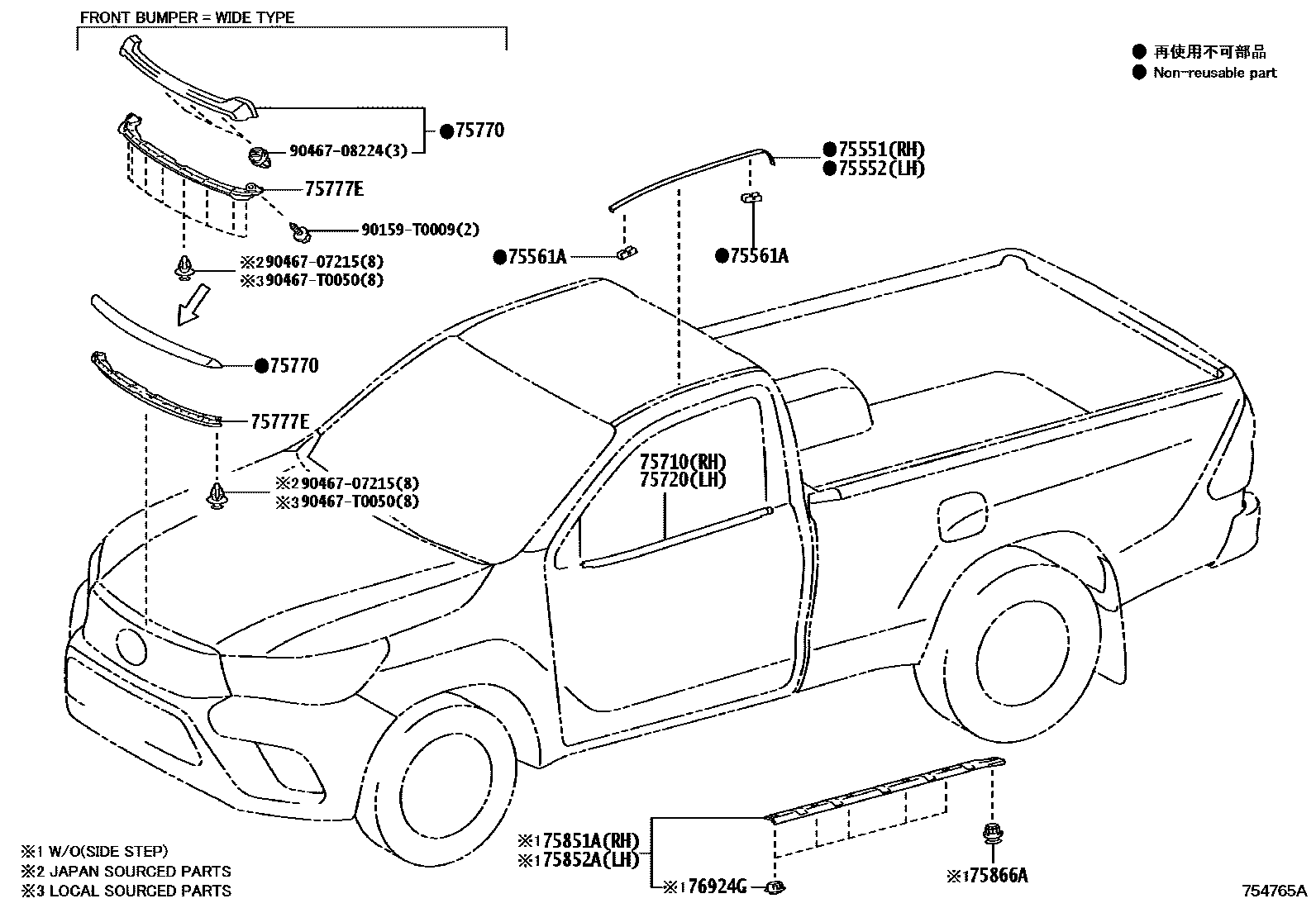 FRONT BUMPER = WIDE TYPE

● 再使用不可部品
● Non-reusable part

●75770
90467-08224(3)
75777E
90159-T0009(2)
※2 90467-07215(8)
※3 90467-T0050(8)

●75770
75777E
※2 90467-07215(8)
※3 90467-T0050(8)

●75551(RH)
●75552(LH)
●75561A
●75561A

75710(RH)
75720(LH)

※1 75851A(RH)
※1 75852A(LH)
※1 76924G
※1 75866A

※1 W/O(SIDE STEP)
※2 JAPAN SOURCED PARTS
※3 LOCAL SOURCED PARTS

754765A