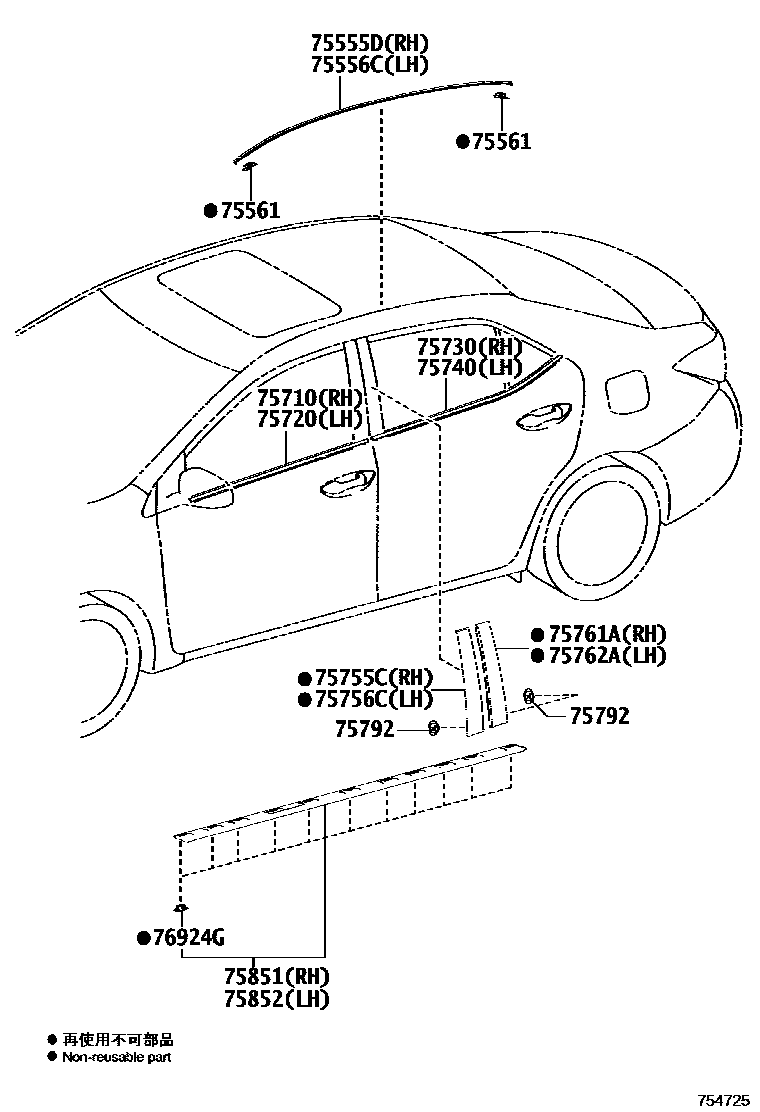 75555D(RH)
75556C(LH)

●75561

●75561

75730(RH)
75740(LH)

75710(RH)
75720(LH)

●75761A(RH)
●75762A(LH)

●75755C(RH)
●75756C(LH)

75792

75792

●76924G

75851(RH)
75852(LH)

● 再使用不可部品
● Non-reusable part

754725