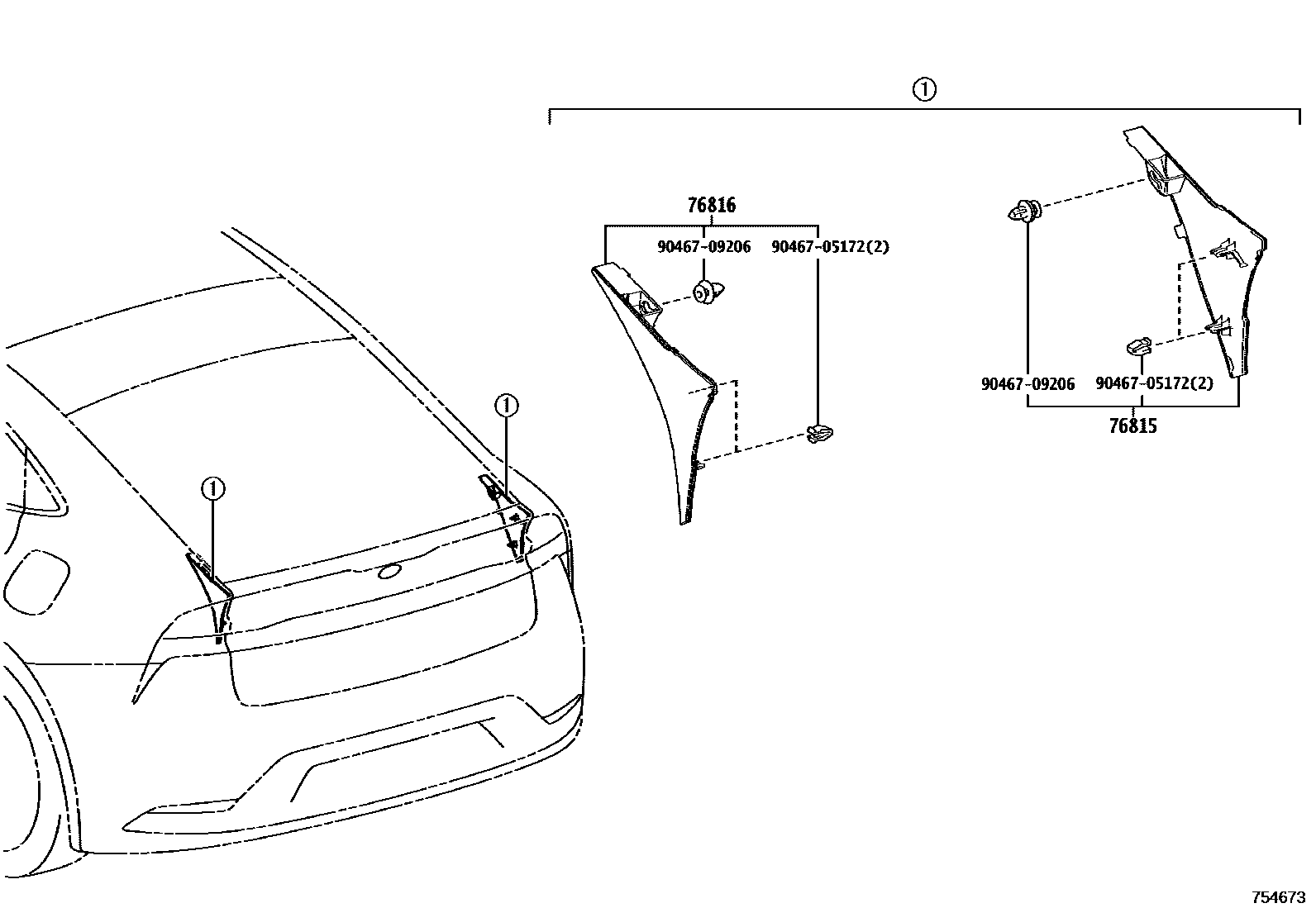 ①

76816

90467-09206

90467-05172(2)

①

①

90467-09206

90467-05172(2)

76815

754673