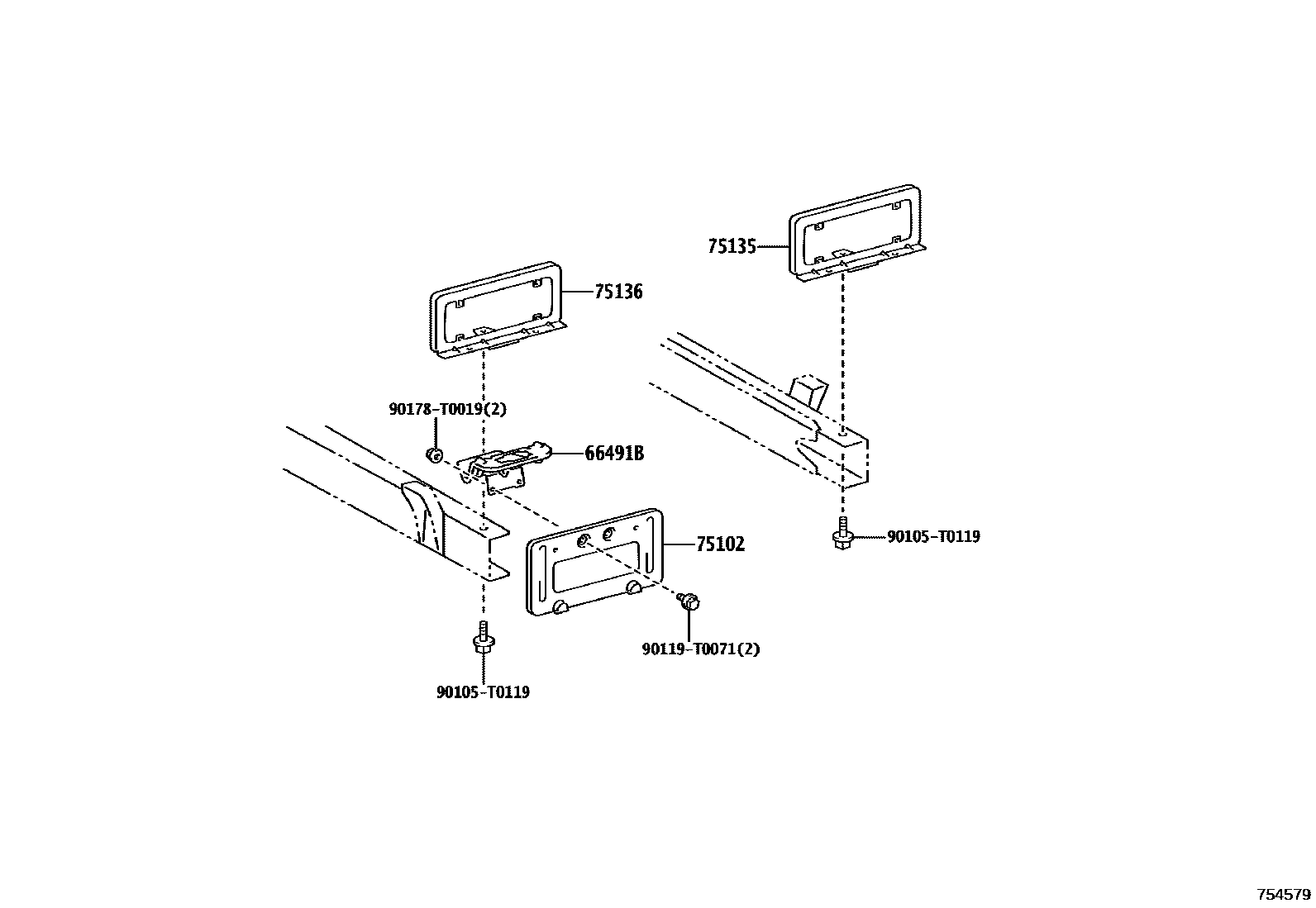 75135

75136

90178-T0019(2)

66491B

75102

90105-T0119

90119-T0071(2)

90105-T0119

754579