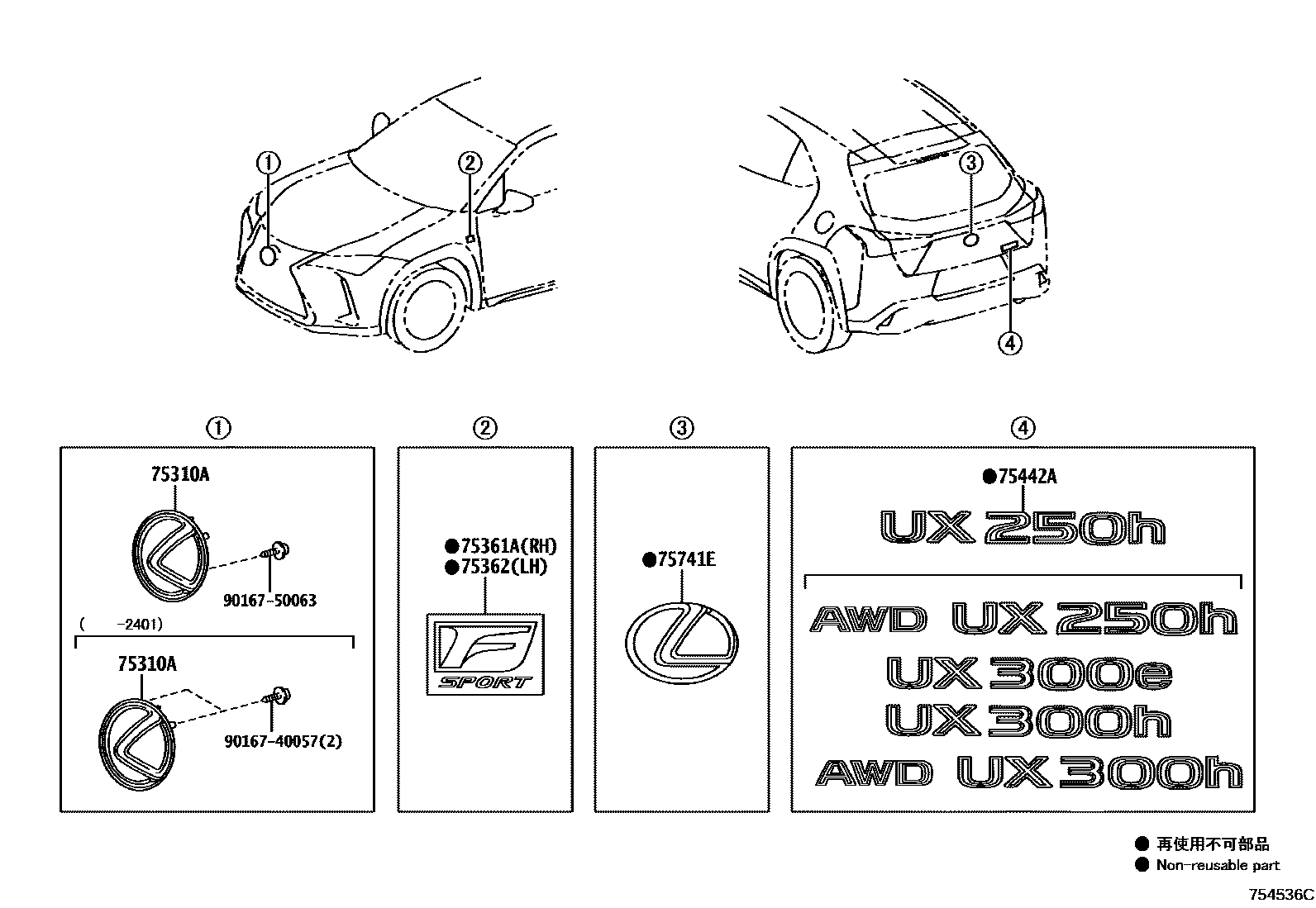 ①

②

③

④

①

75310A

90167-50063

( -2401)

75310A

90167-40057(2)

②

●75361A(RH)
●75362(LH)

F
SPORT

③

●75741E

④

●75442A

UX 250h

AWD UX 250h
UX 300e
UX 300h
AWD UX 300h

● 再使用不可部品
● Non-reusable part

754536C