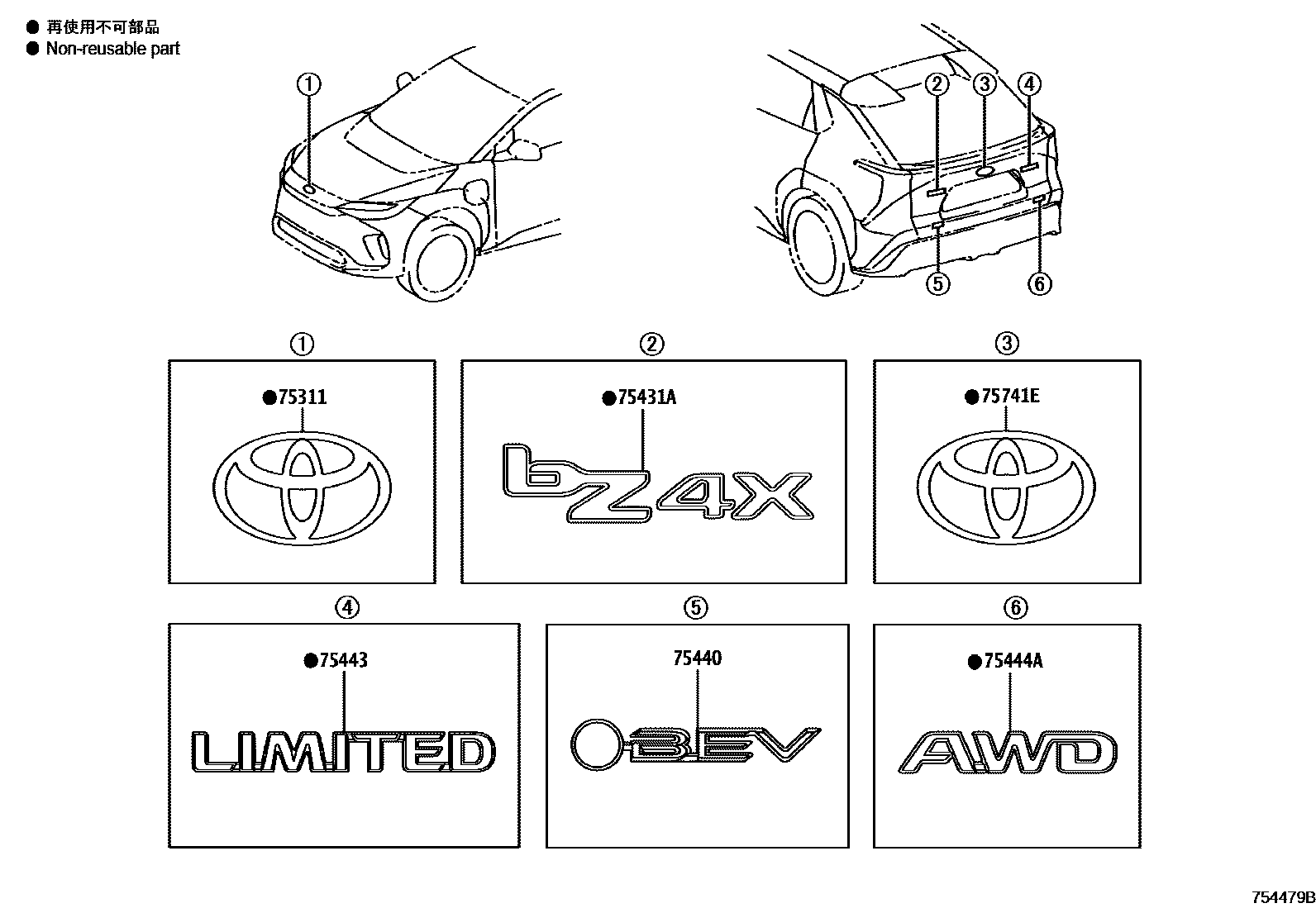 ● 再使用不可部品
● Non-reusable part

①
②
③
④
⑤
⑥

①
●75311

②
●75431A
bZ4X

③
●75741E

④
●75443
LIMITED

⑤
75440
BEV

⑥
●75444A
AWD

754479B