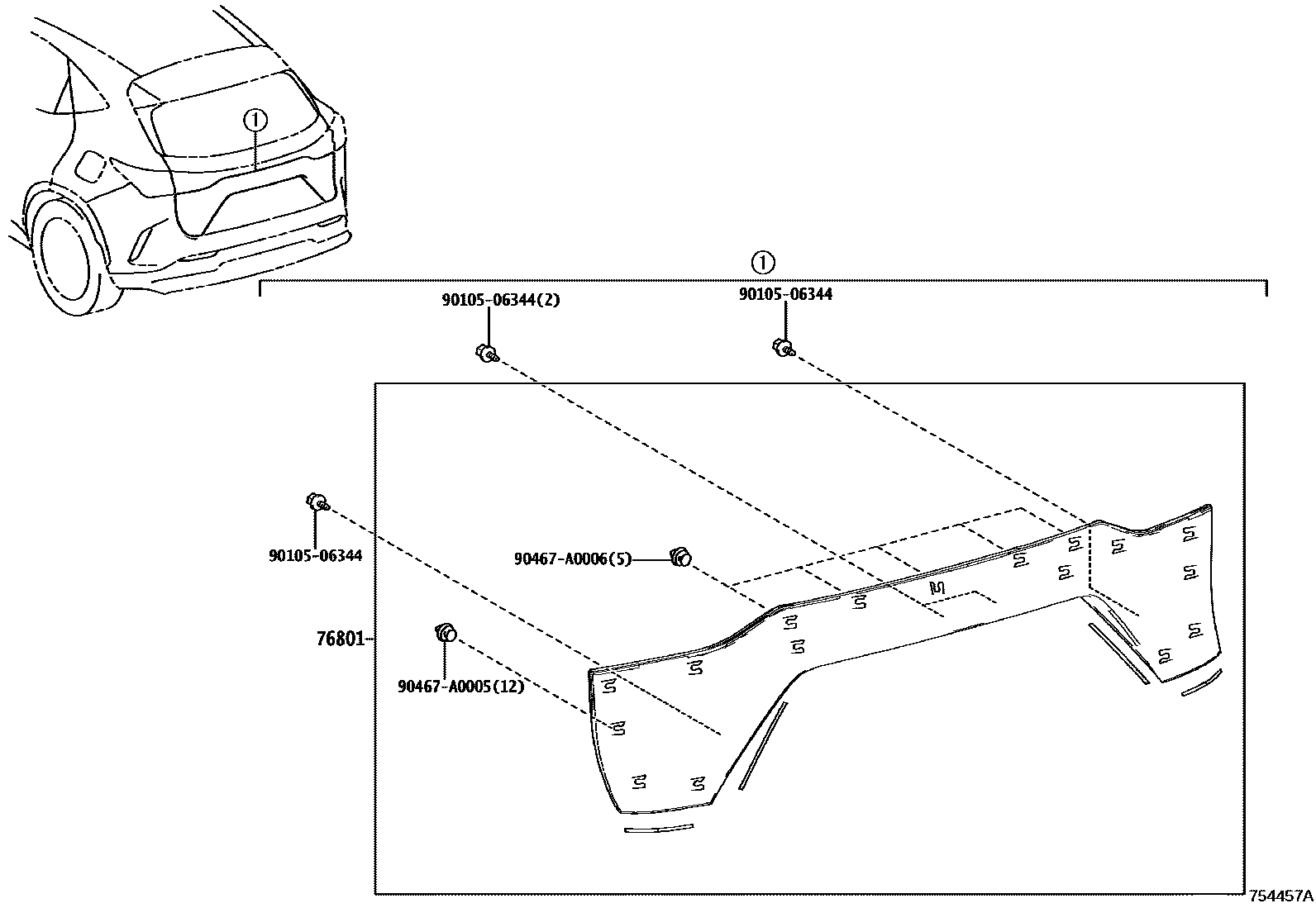 ①

①

90105-06344(2)

90105-06344

90105-06344

90467-A0006(5)

76801

90467-A0005(12)

754457A