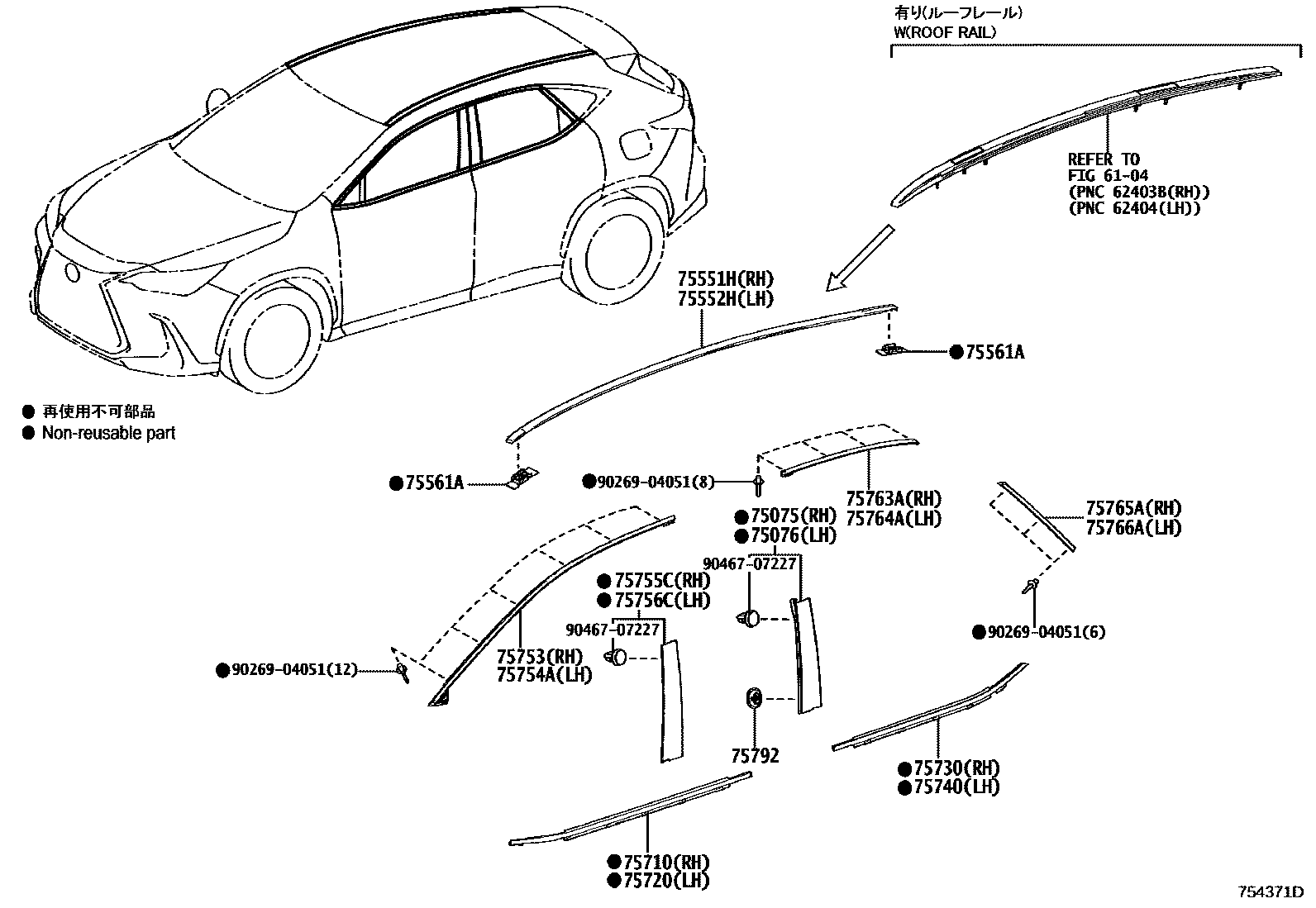 有り(ルーフレール)
W(ROOF RAIL)

REFER TO
FIG 61-04
(PNC 62403B(RH))
(PNC 62404(LH))

75551H(RH)
75552H(LH)

●75561A

● 再使用不可部品
● Non-reusable part

●75561A

●90269-04051(8)

75763A(RH)
75764A(LH)

75765A(RH)
75766A(LH)

●75075(RH)
●75076(LH)

90467-07227

●75755C(RH)
●75756C(LH)

90467-07227

●90269-04051(6)

75753(RH)
75754A(LH)

●90269-04051(12)

75792

●75730(RH)
●75740(LH)

●75710(RH)
●75720(LH)

754371D